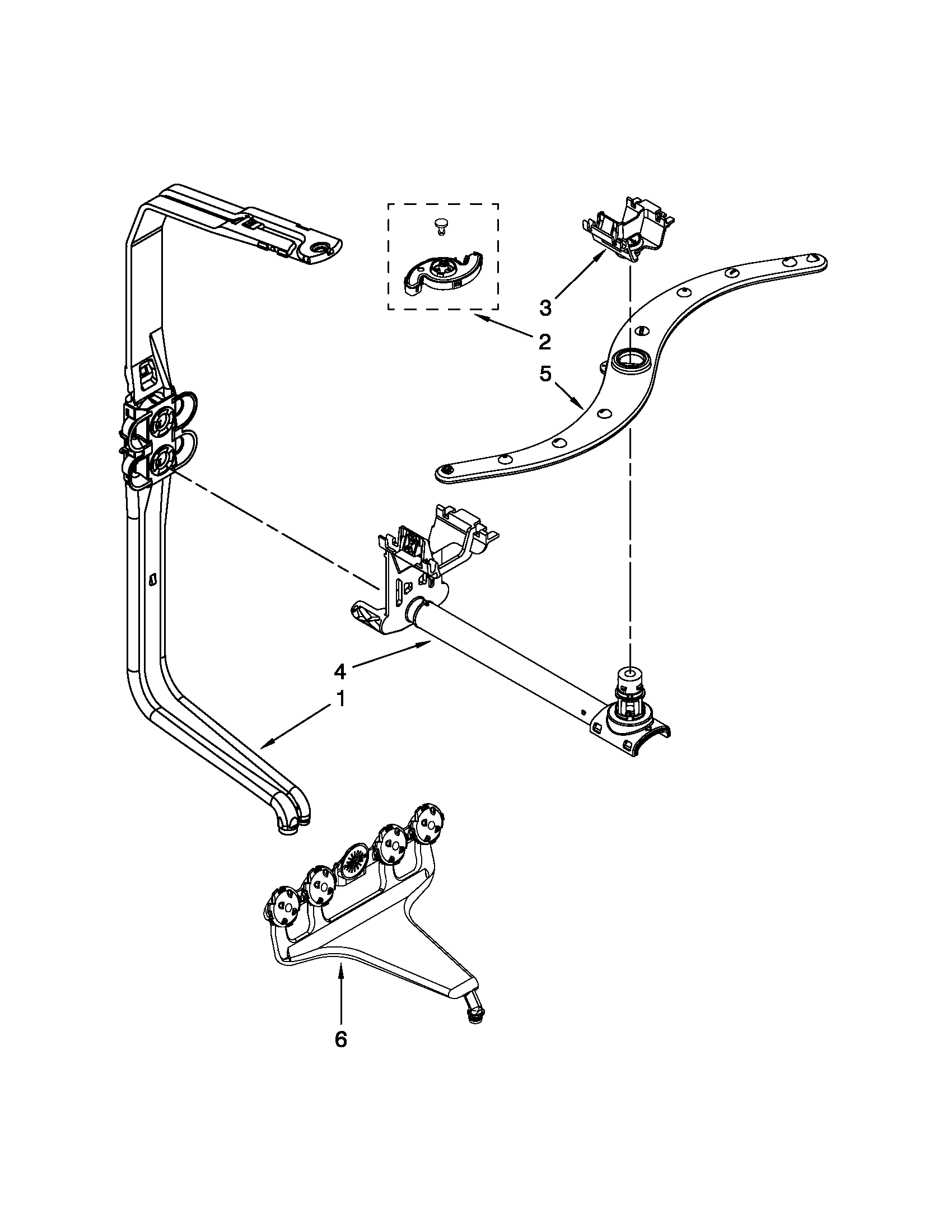 3
2
5
4
1
6