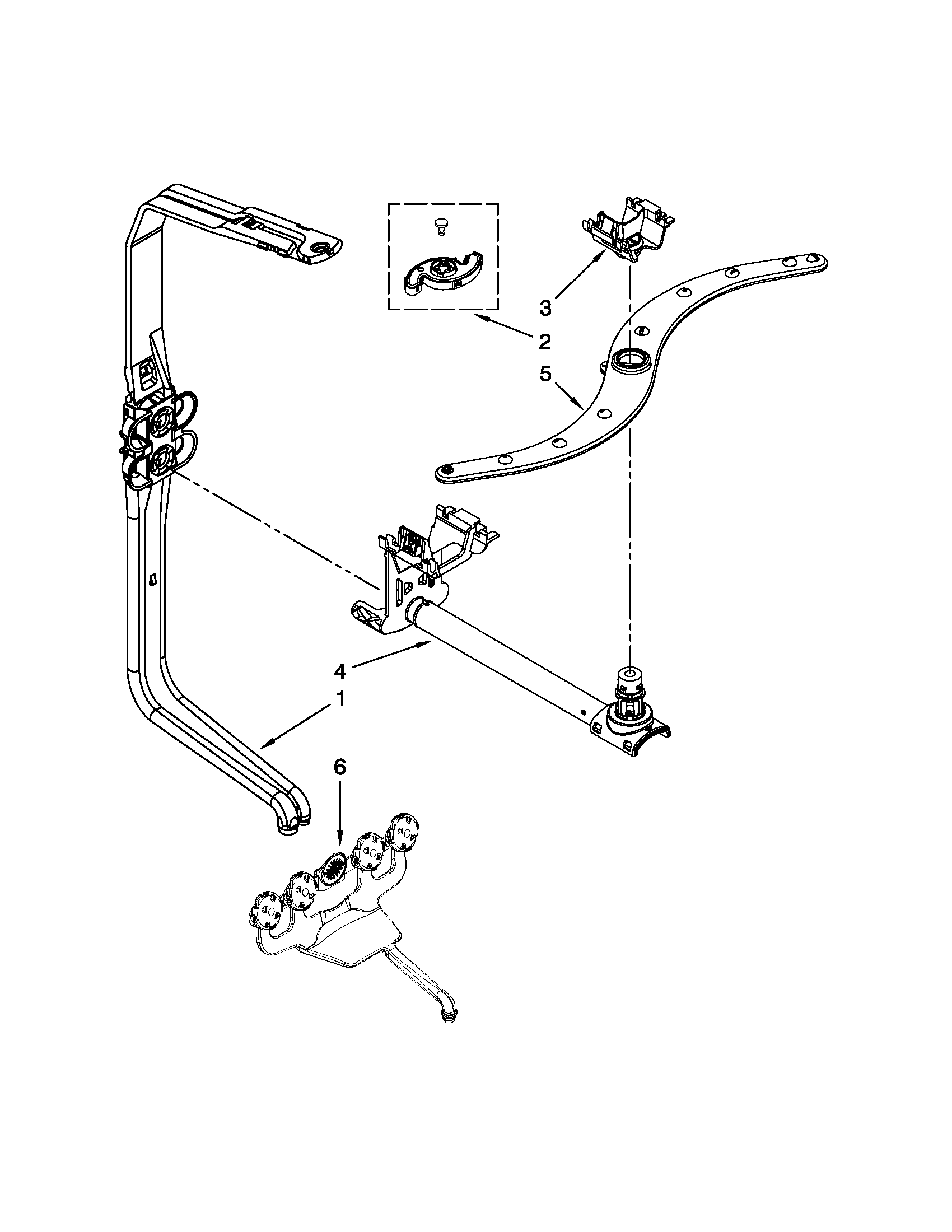 3
2
5
4
1
6