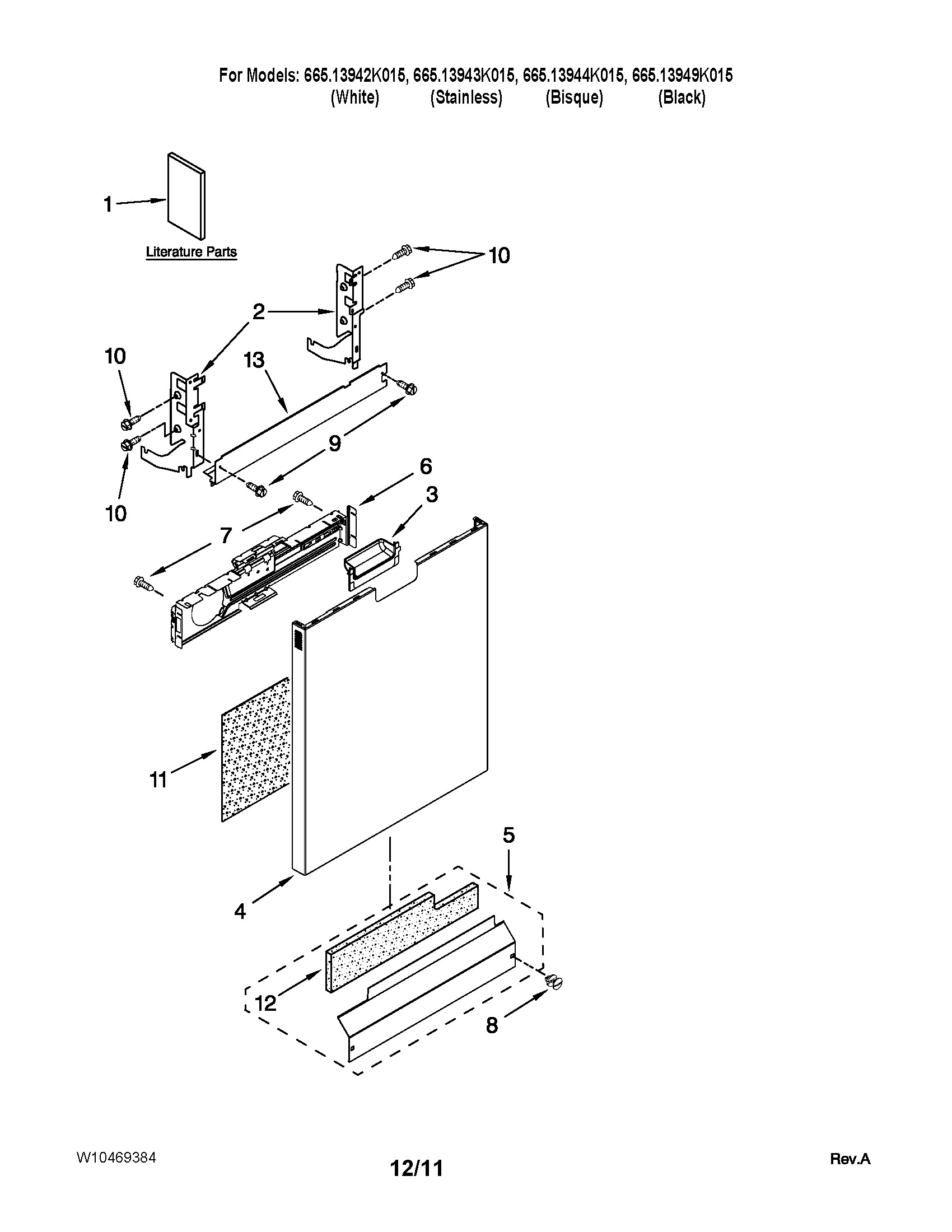 For Models: 665.13942K015, 665.13943K015, 665.13944K015, 665.13949K015
(White) (Stainless) (Bisque) (Black)

1

Literature Parts

10

2

10

13

9

10

6

3

7

11

5

4

12

8

W10469384

12/11

Rev.A