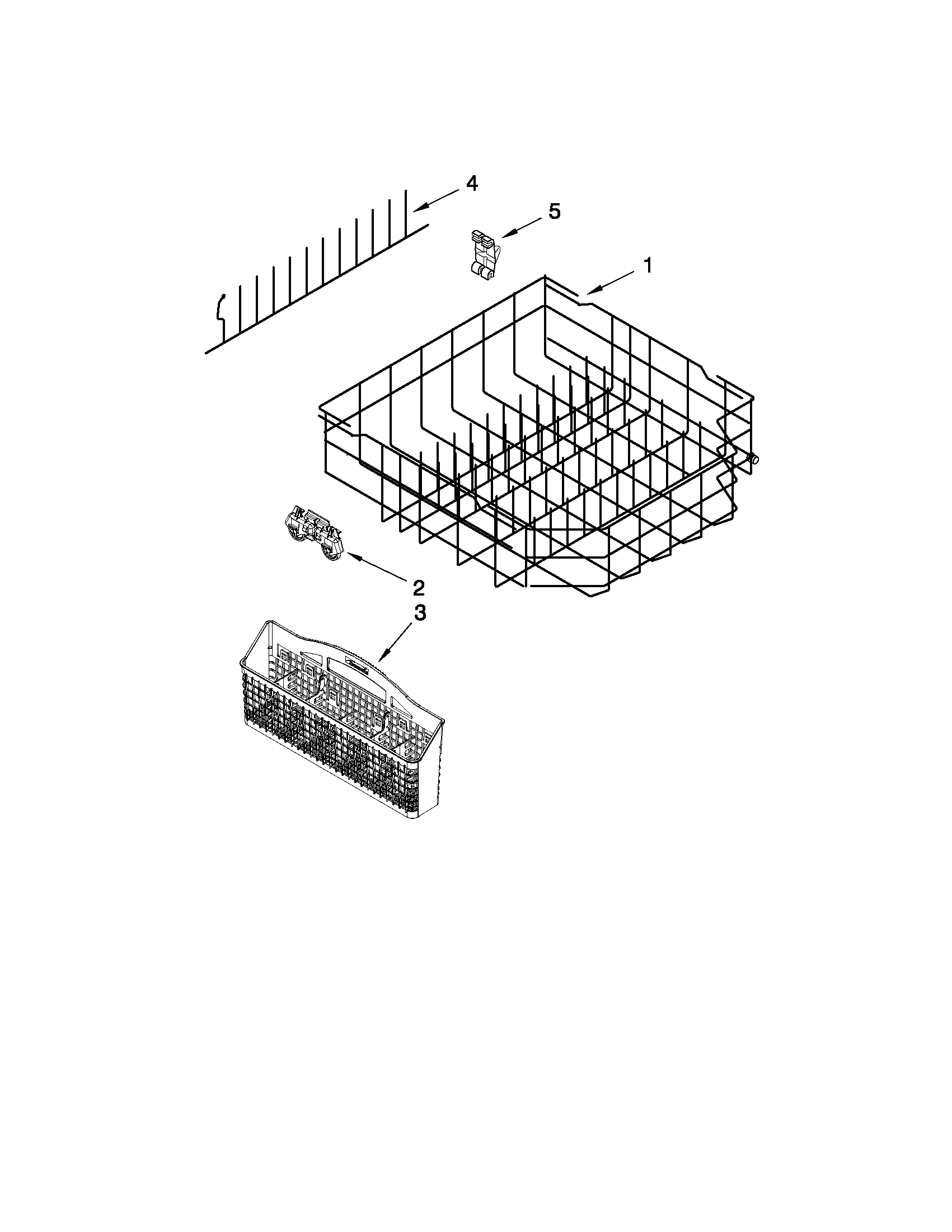 4
5
1
2
3