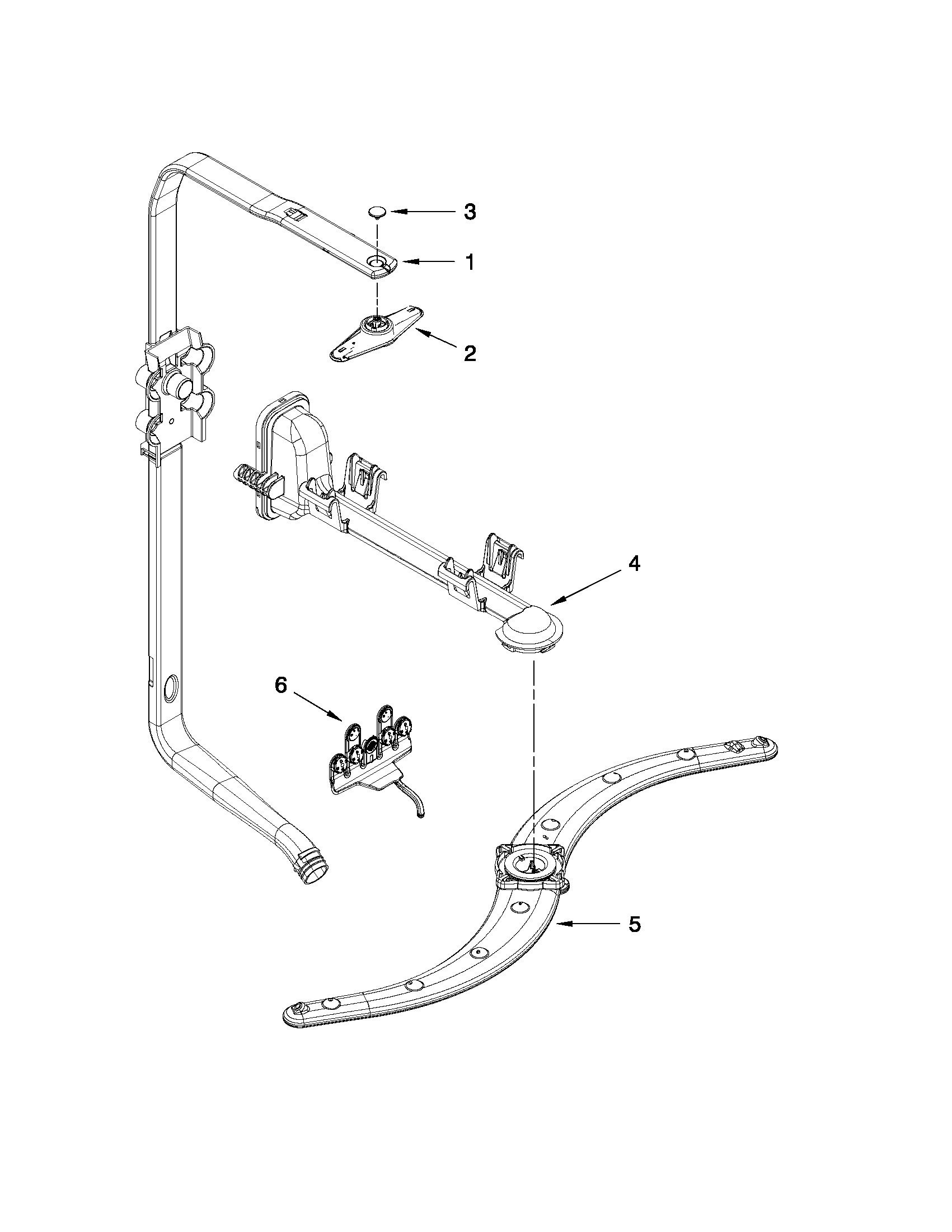 3
1
2
4
6
5