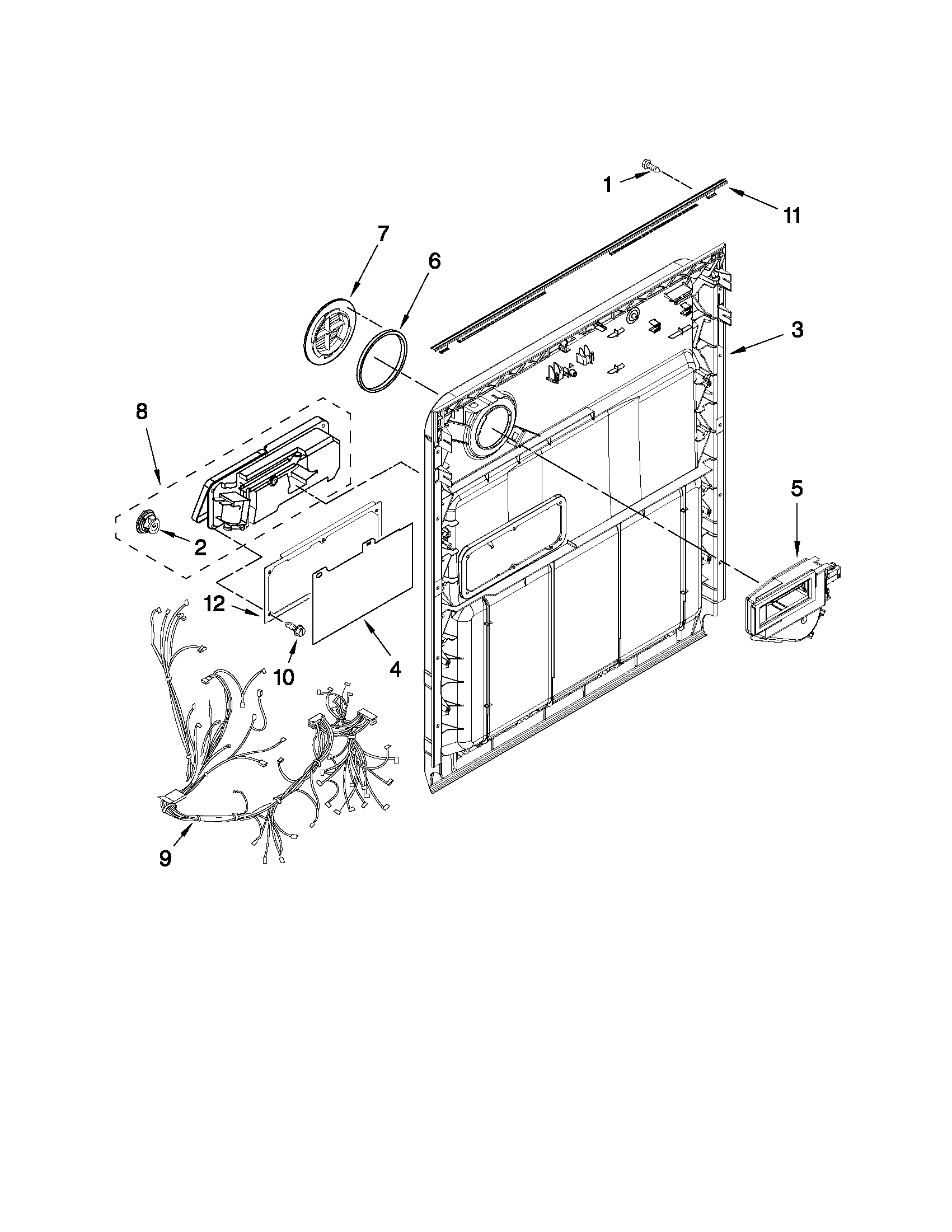 1
11
7
6
3
8
5
2
12
10
4
9