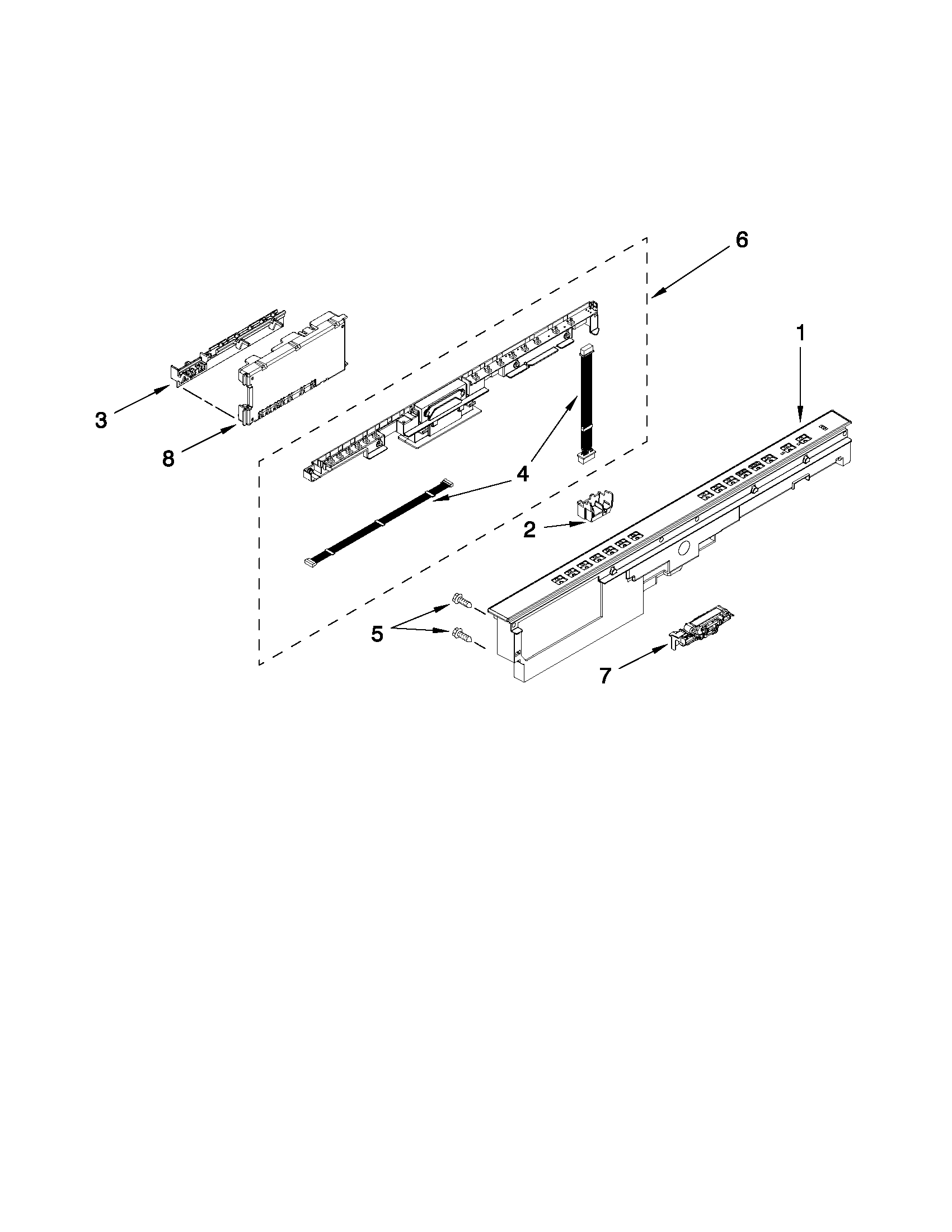 6
1
3
8
4
2
5
7