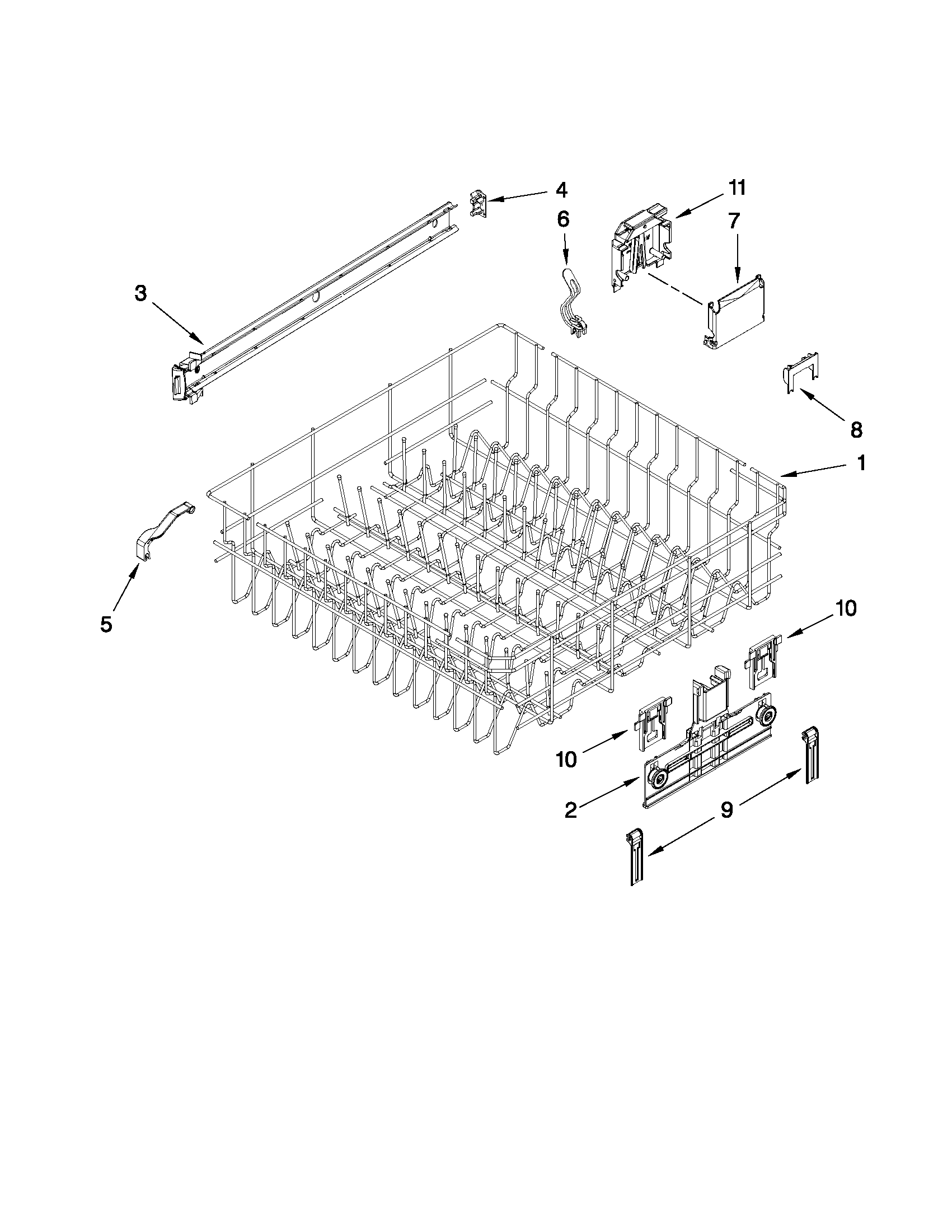 4
11
6
7
3
8
1
5
10
10
2
9