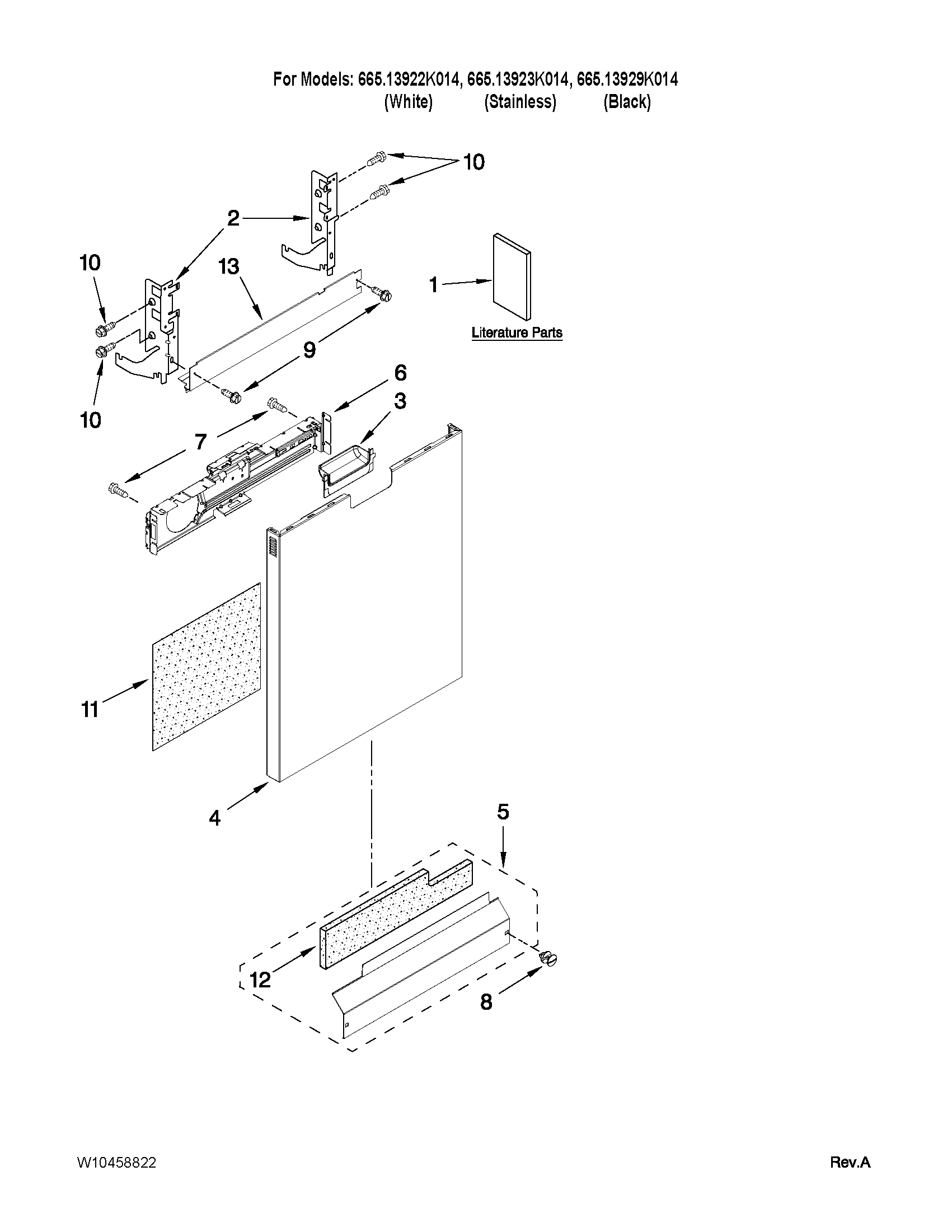 For Models: 665.13922K014, 665.13923K014, 665.13929K014
(White) (Stainless) (Black)

10

2

10

13

1

Literature Parts

9

10

6

3

7

11

4

5

12

8

W10458822

Rev.A