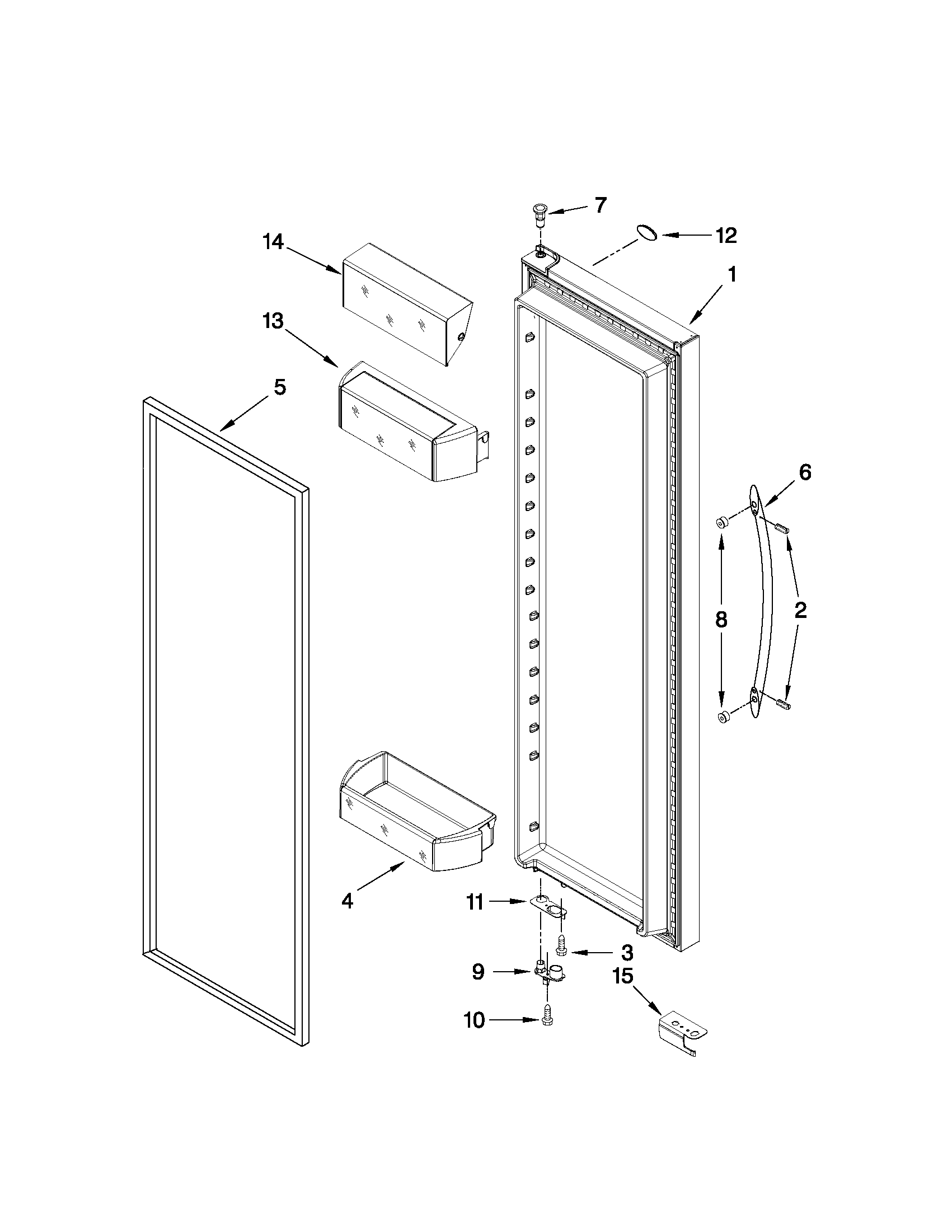 7
12
14
1
13
5
6
8
2
4
11
3
9
15
10