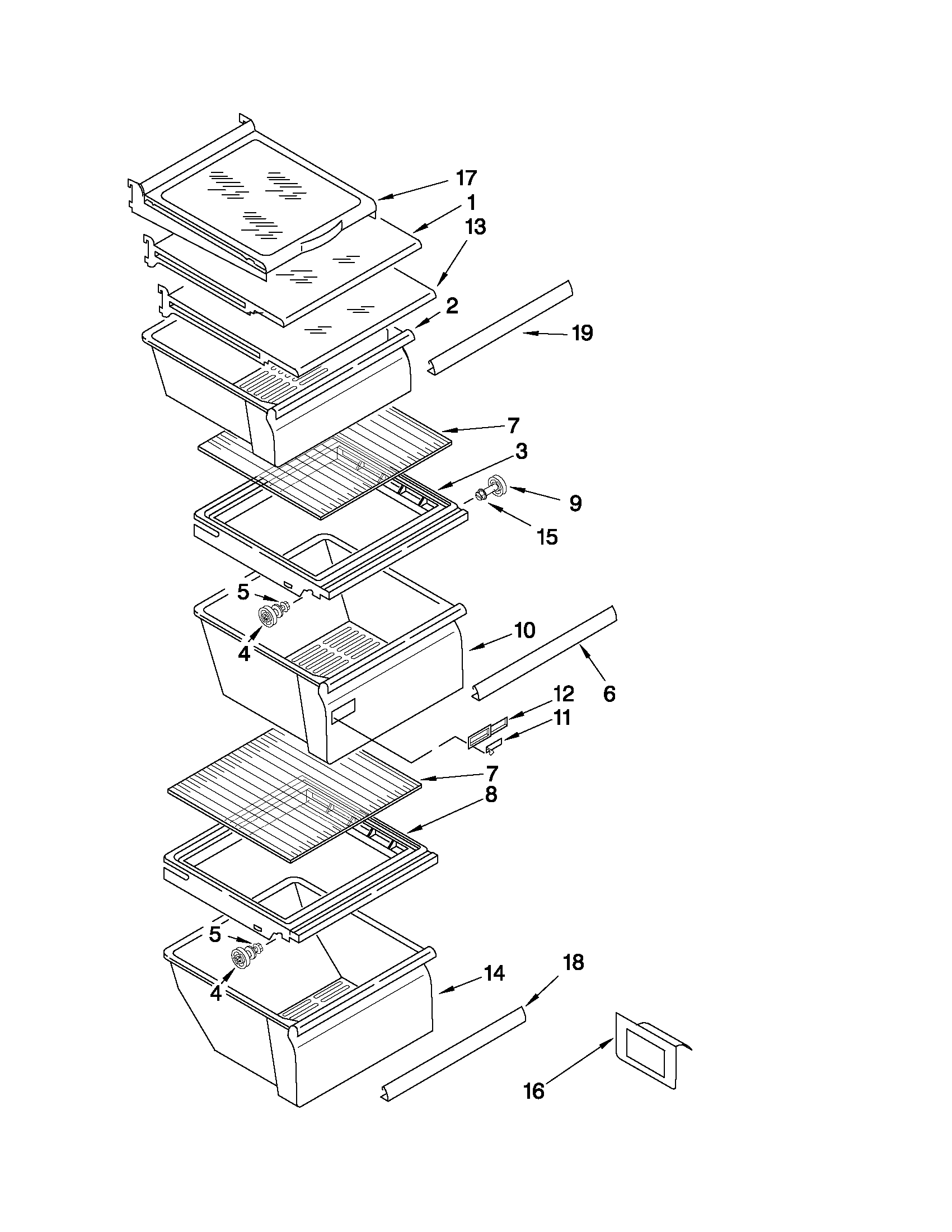 17
1
13
2
19
7
3
9
15
5
4
10
6
12
11
7
8
5
4
14
18
16