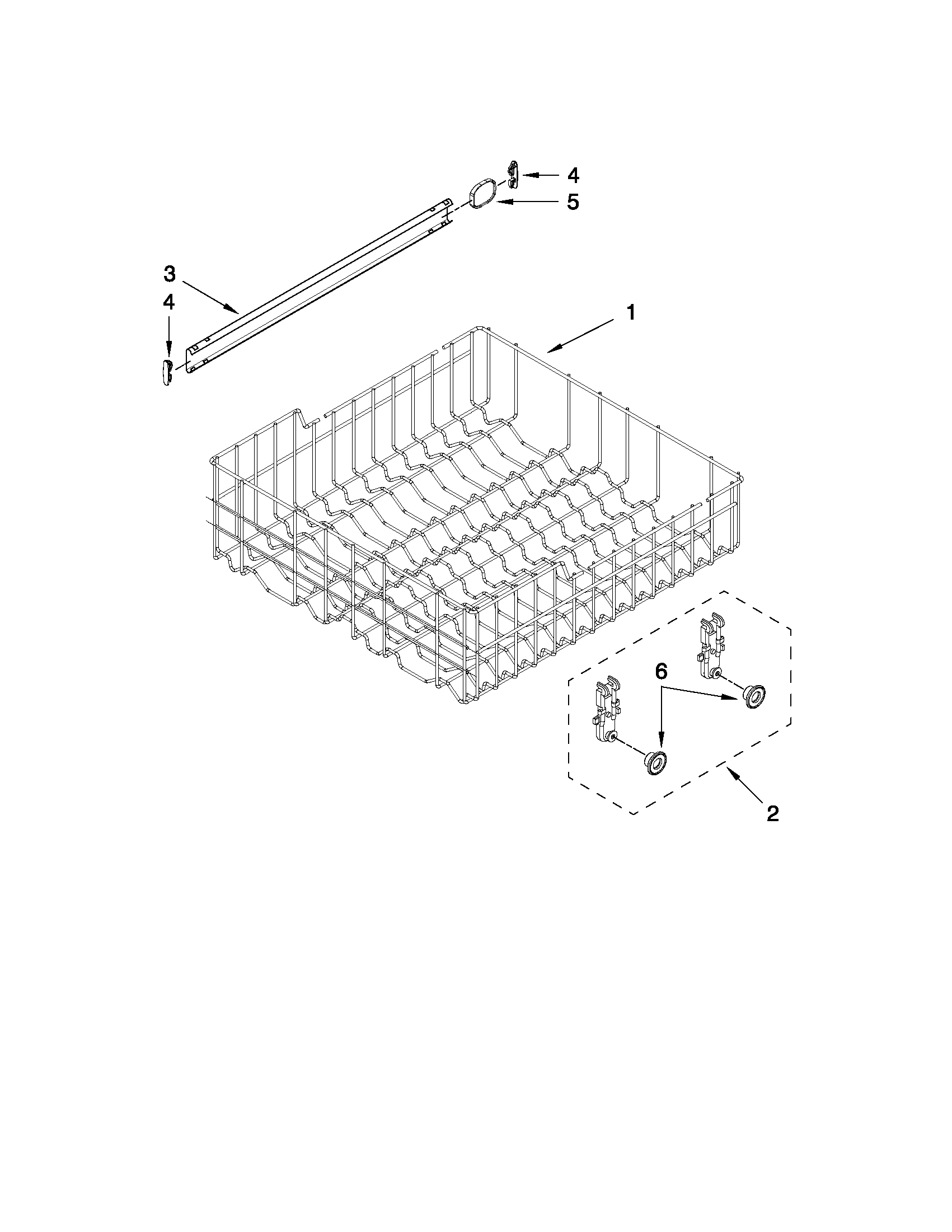 4
5
3
4
1
6
2