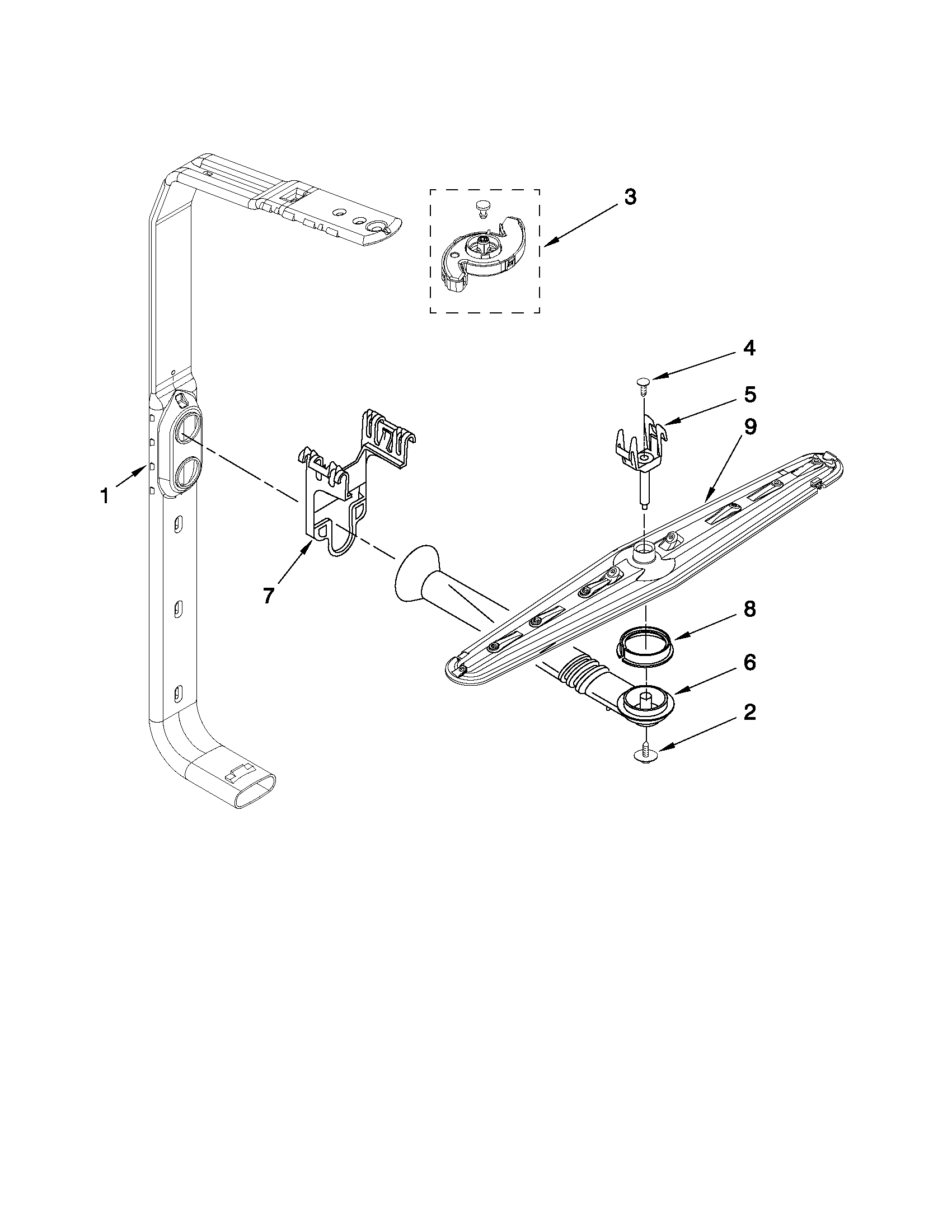 3

4

5

9

1

7

8

6

2