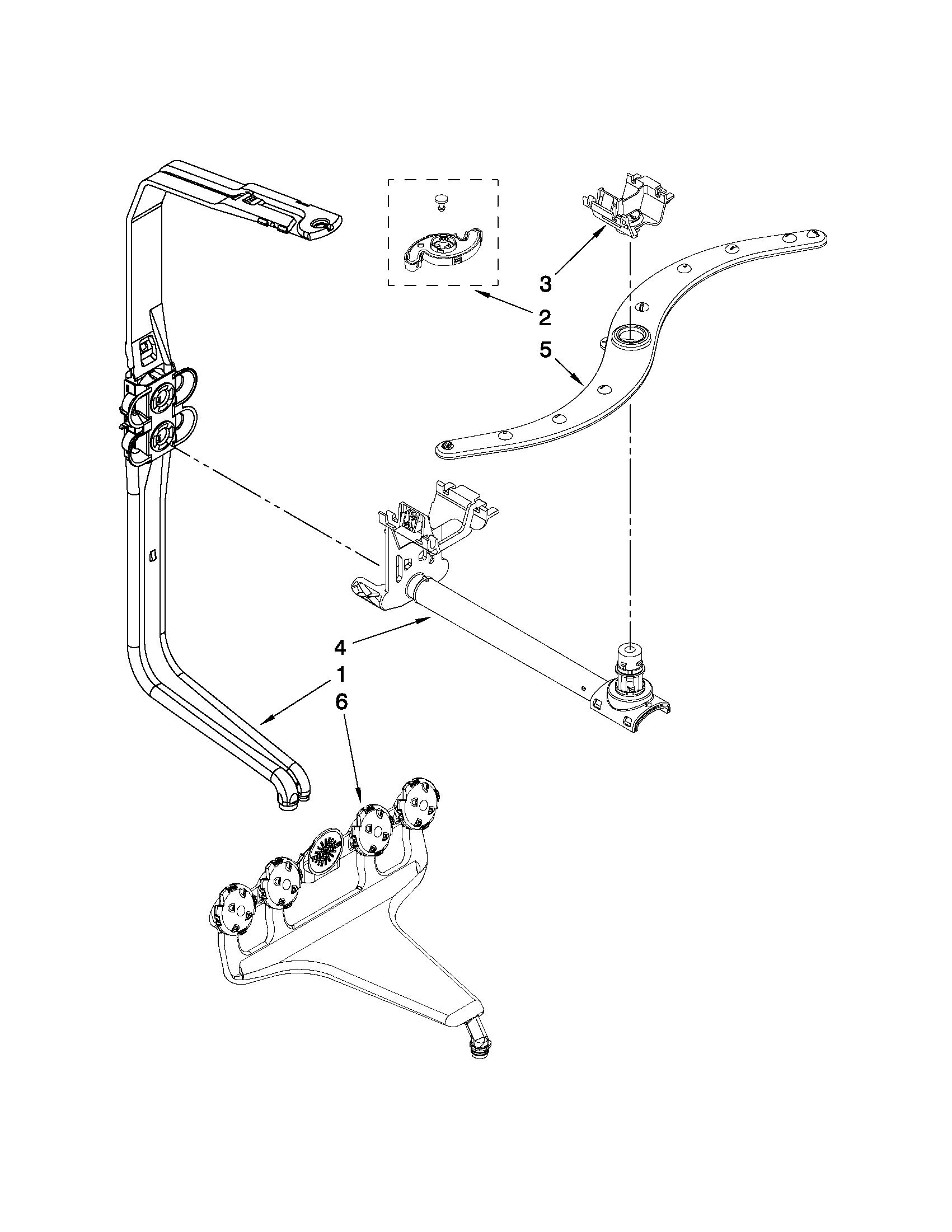 3
2
5
4
1
6