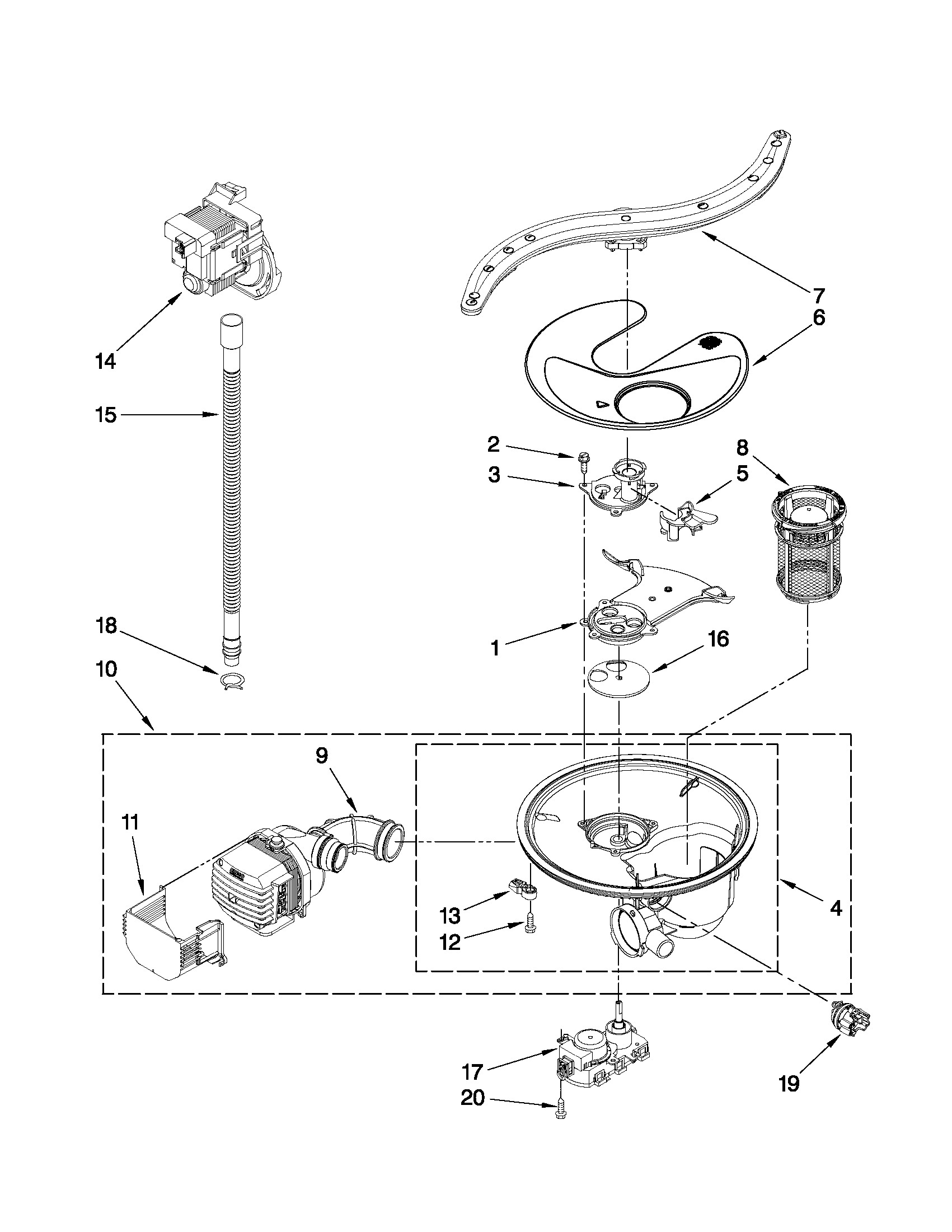 14
15
18
10
7
6
2
3
5
8
1
16
9
11
13
12
4
17
20
19