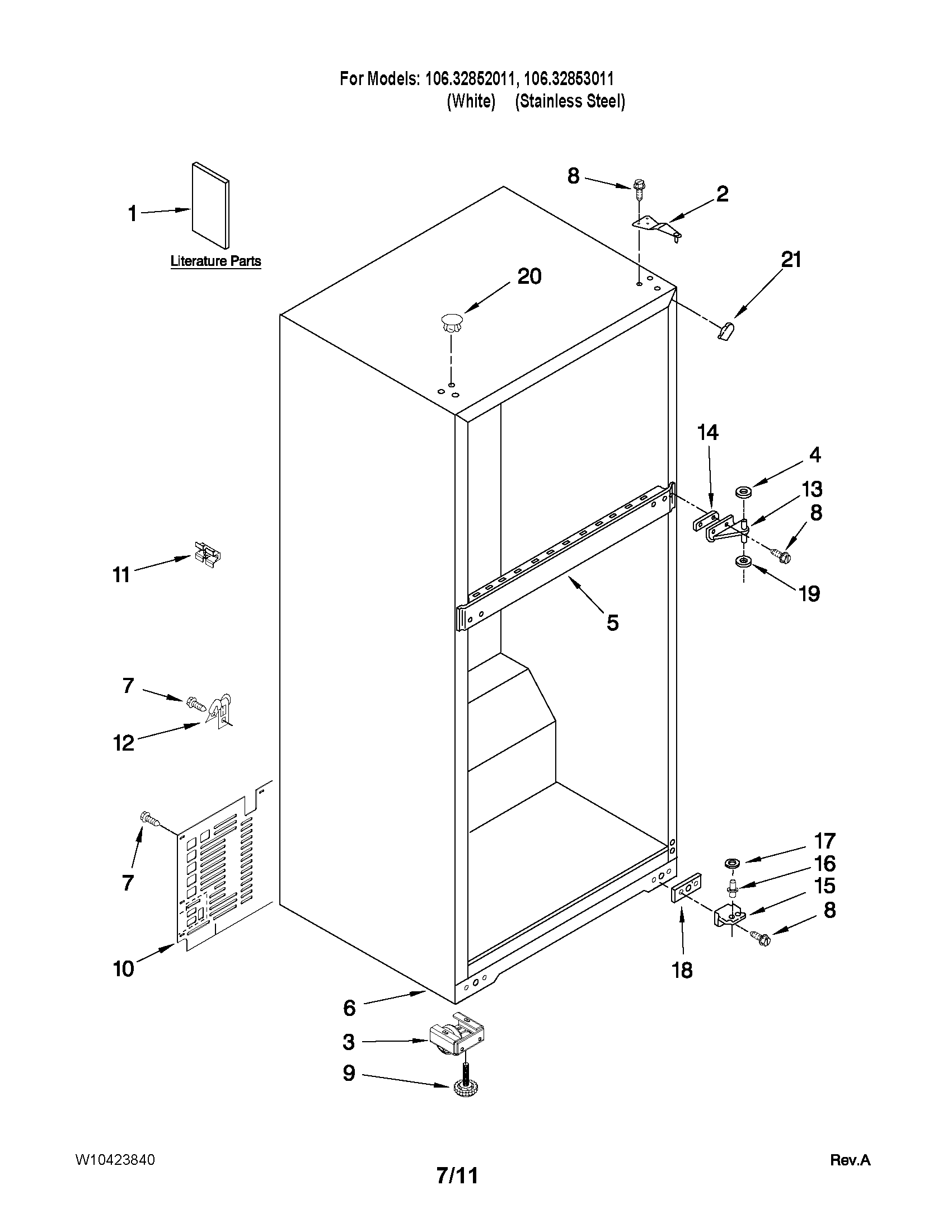 For Models: 106.32852011, 106.32853011
(White) (Stainless Steel)

1
Literature Parts

8
2
21
20

14
4
13
8
19
5

11

7
12

7

10

17
16
15
8
18

6
3
9

W10423840
7/11
Rev.A