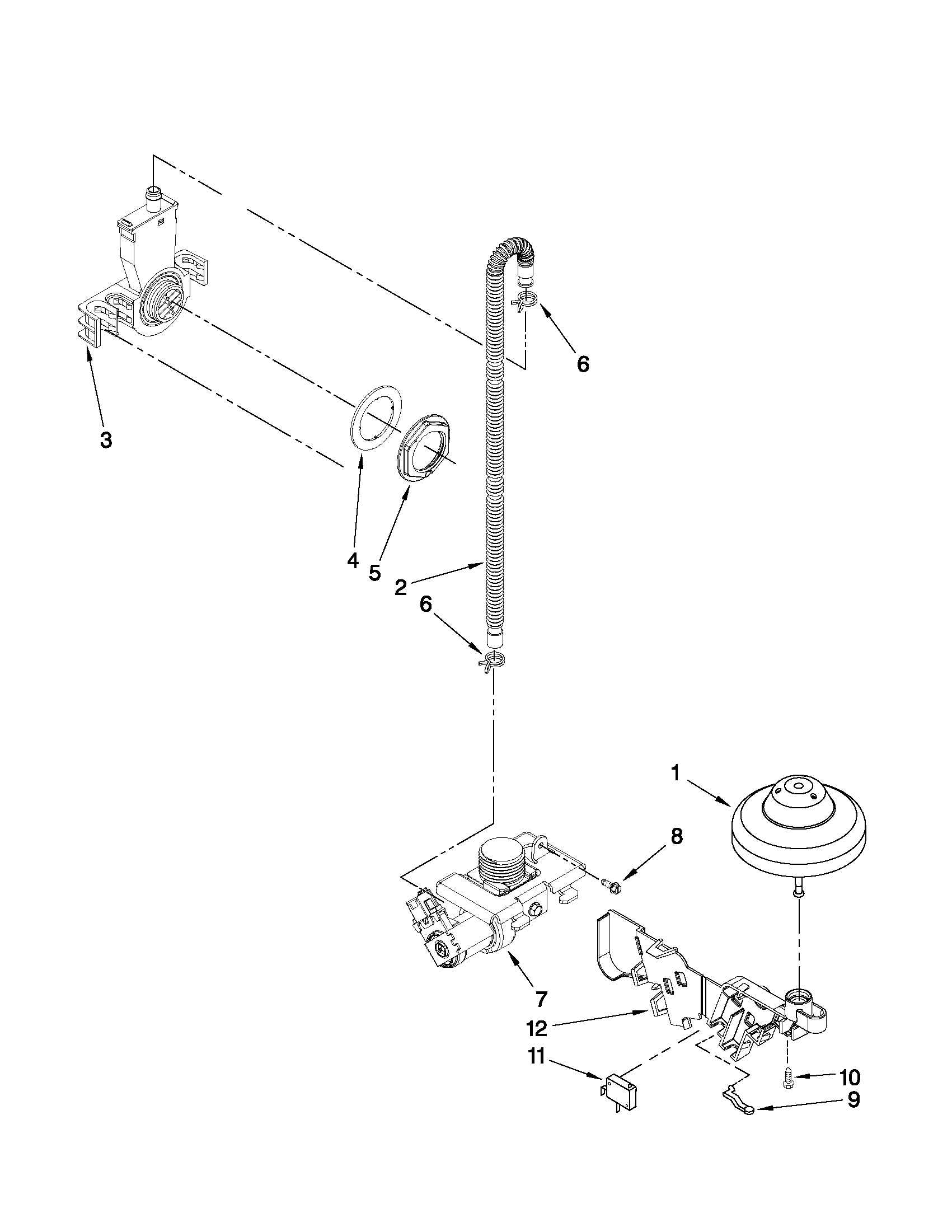 6

3

4

5

2

6

1

8

7

12

11

10

9