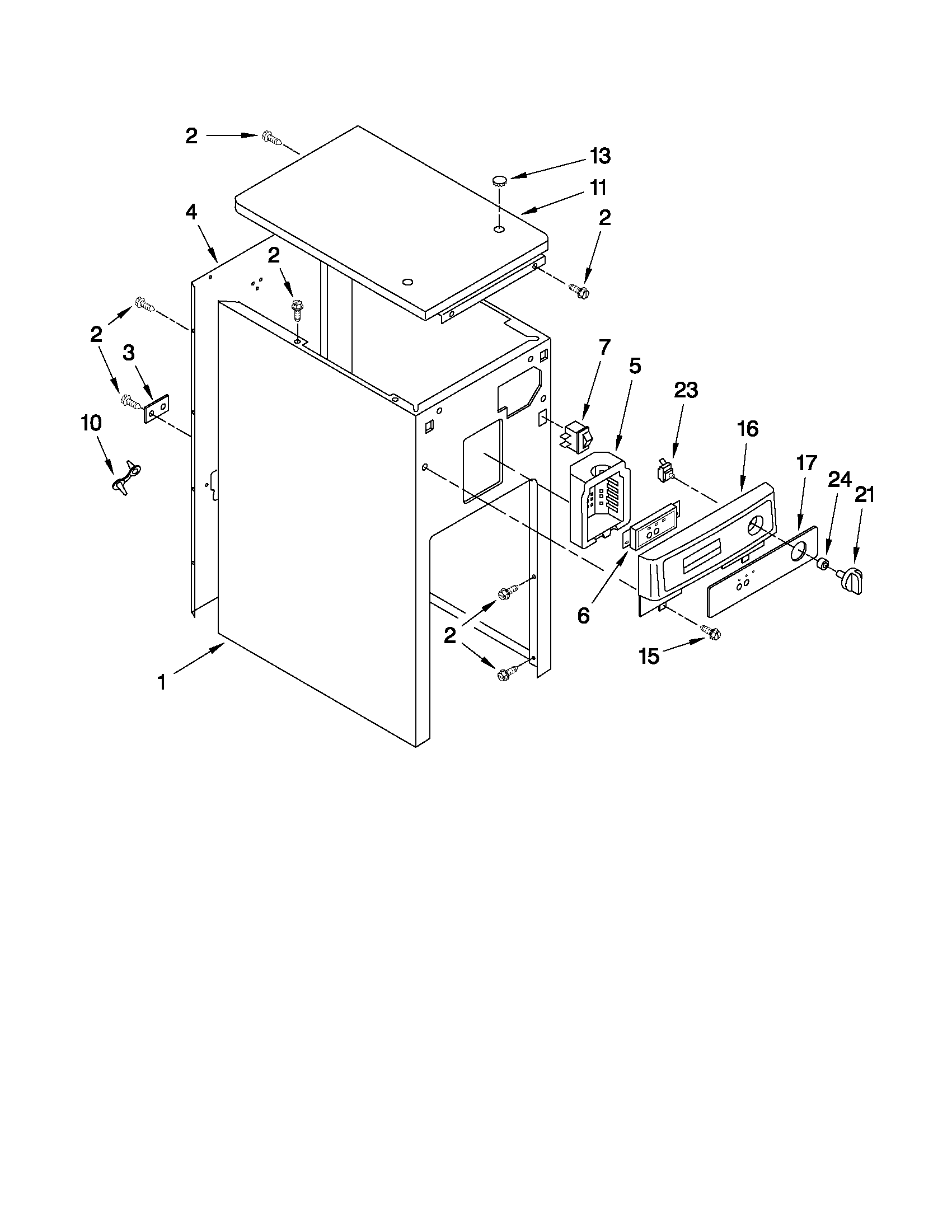 2
13
11
4
2
2
2
3
7
5
23
10
16
17
24
21
6
2
15
1