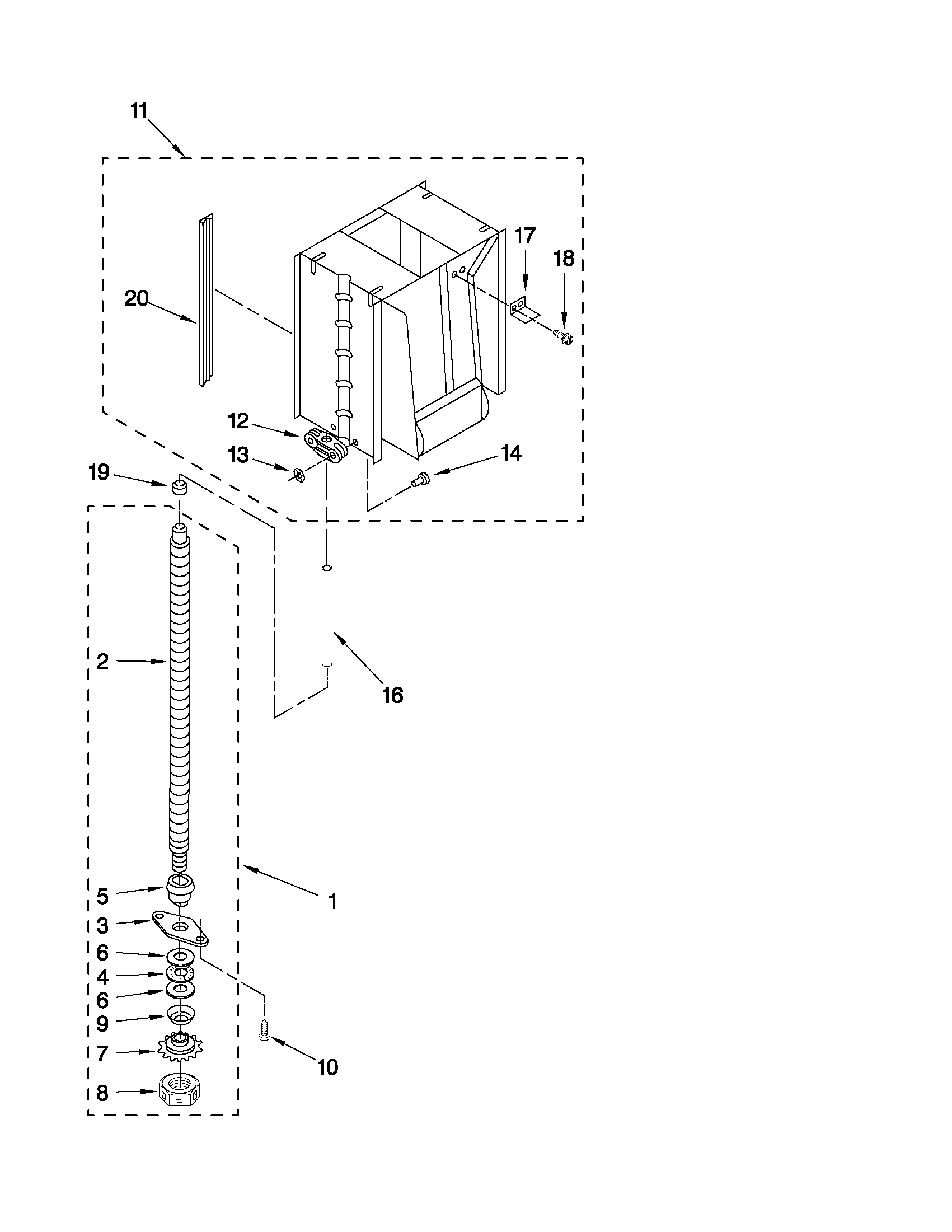 11
17
18
20
12
13
14
19
2
16
5
1
3
6
4
6
9
7
10
8