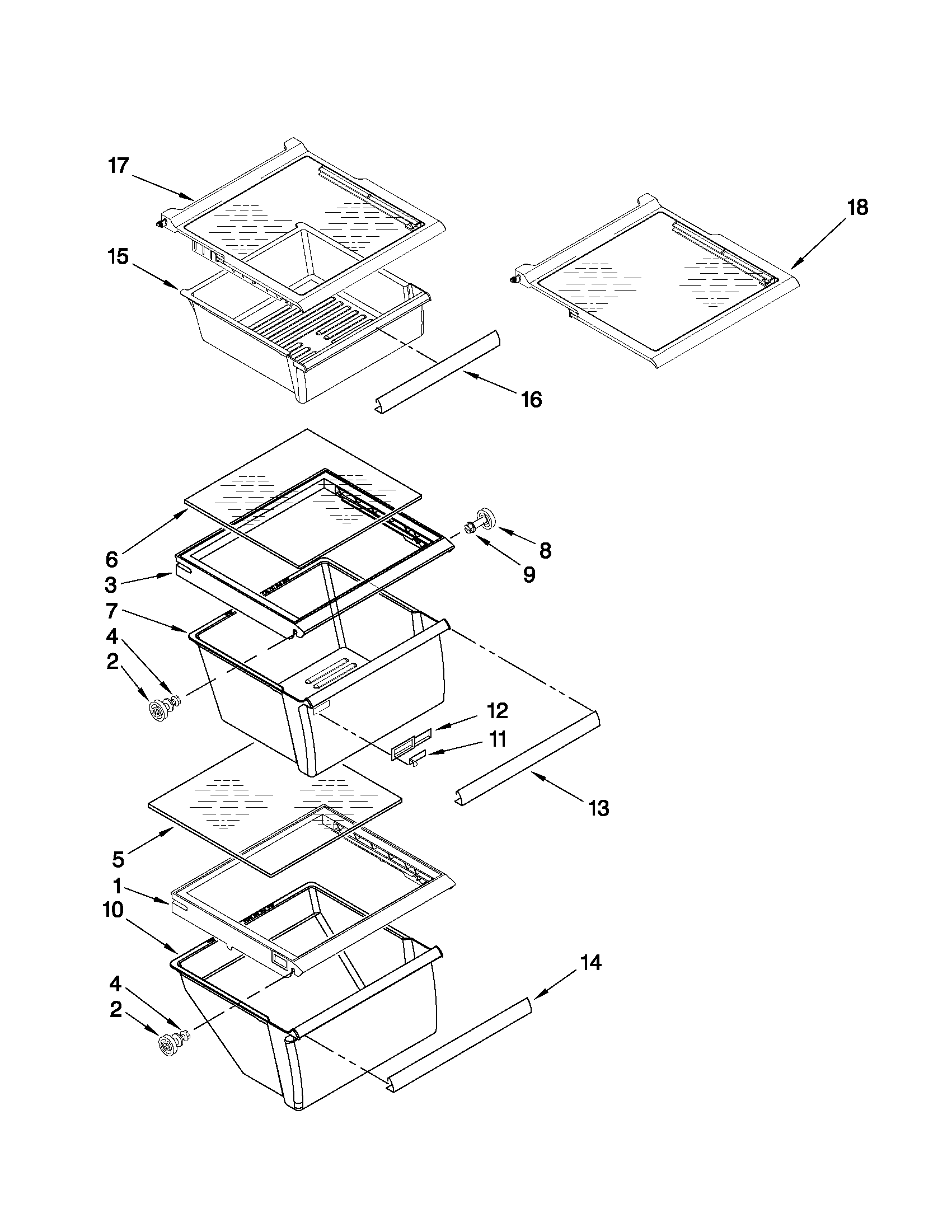 17
18
15
16
6
8
9
3
7
4
2
12
11
13
5
1
10
14
4
2