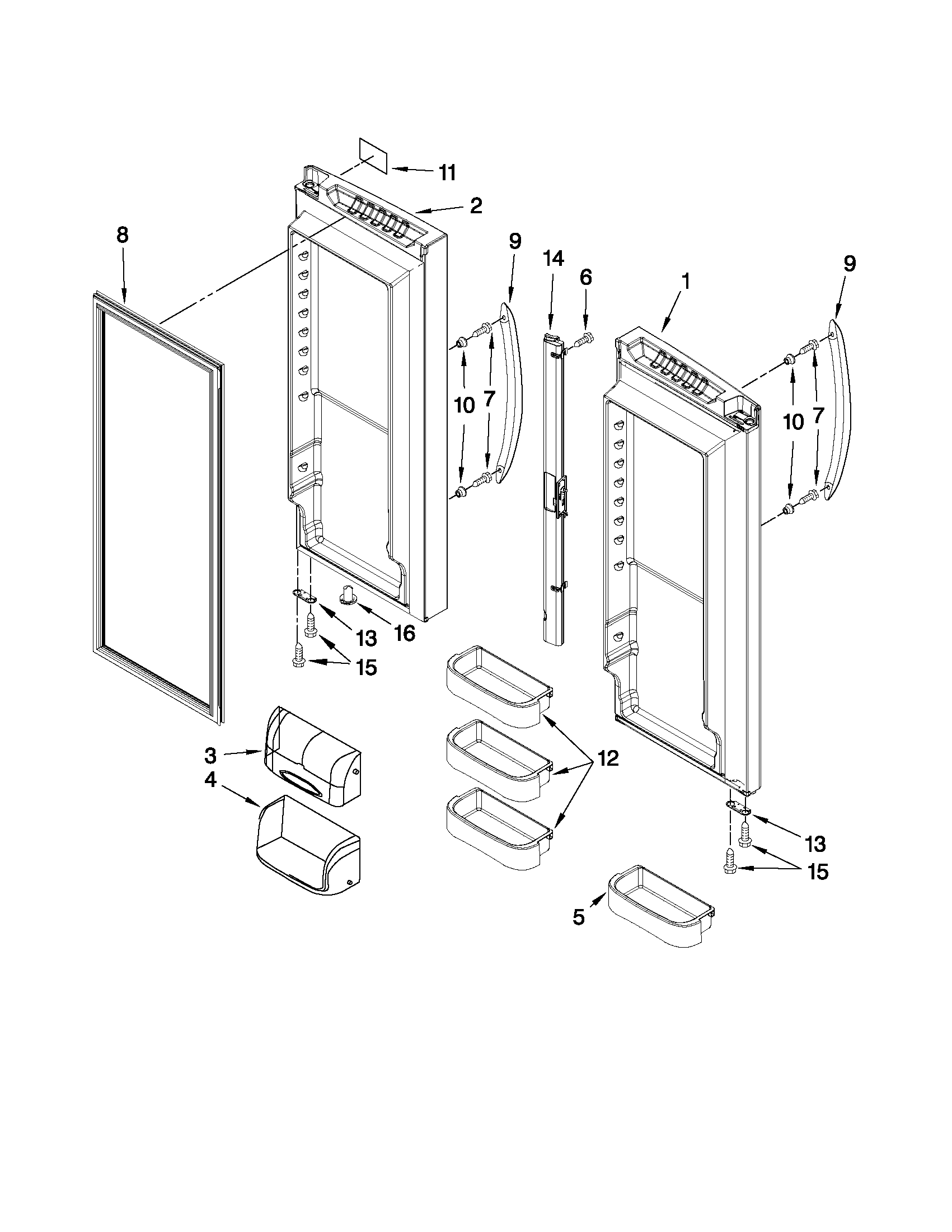 11
2
8
9
14
6
1
9
10
7
10
7
13
16
15
3
4
12
13
15
5