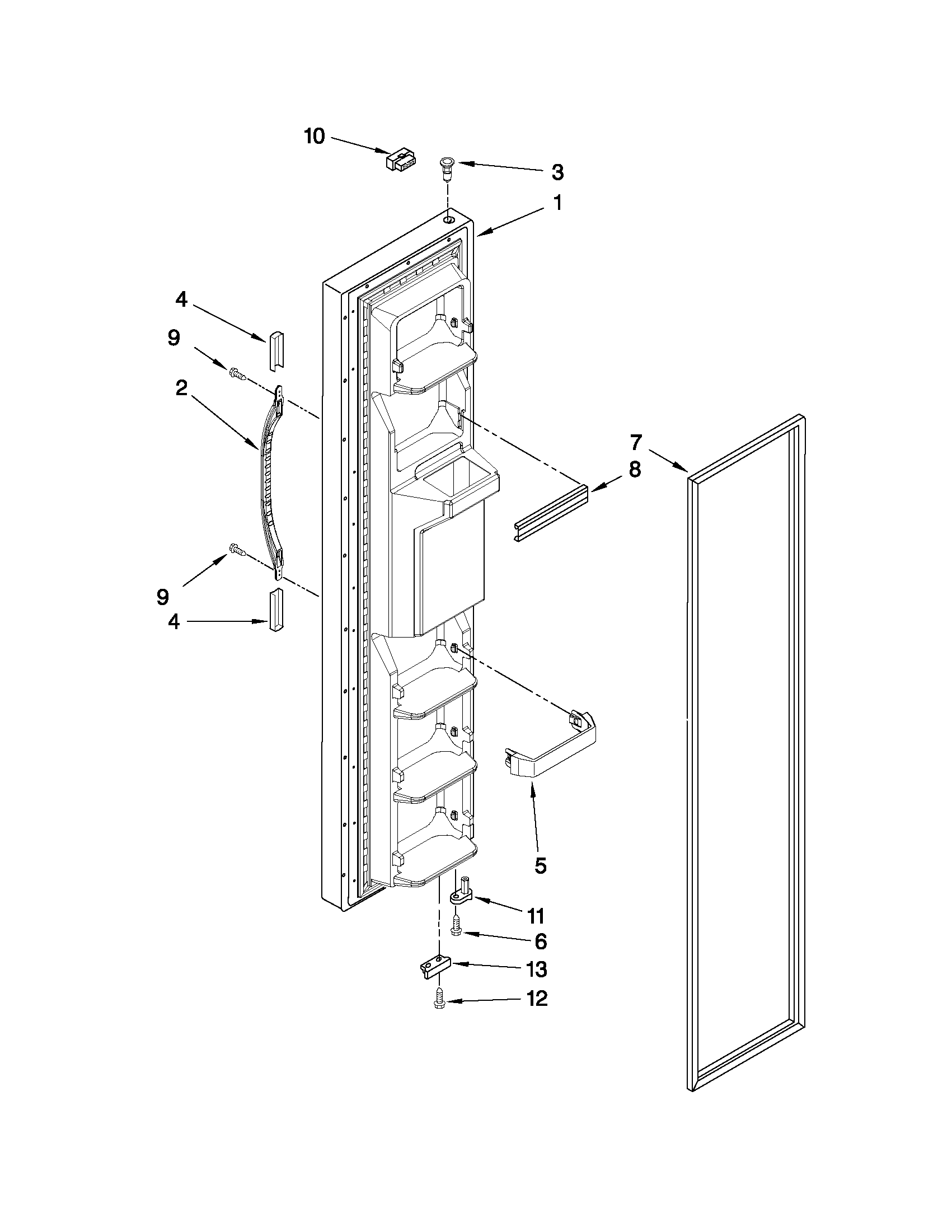 10
3
1
4
9
2
7
8
9
4
5
11
6
13
12