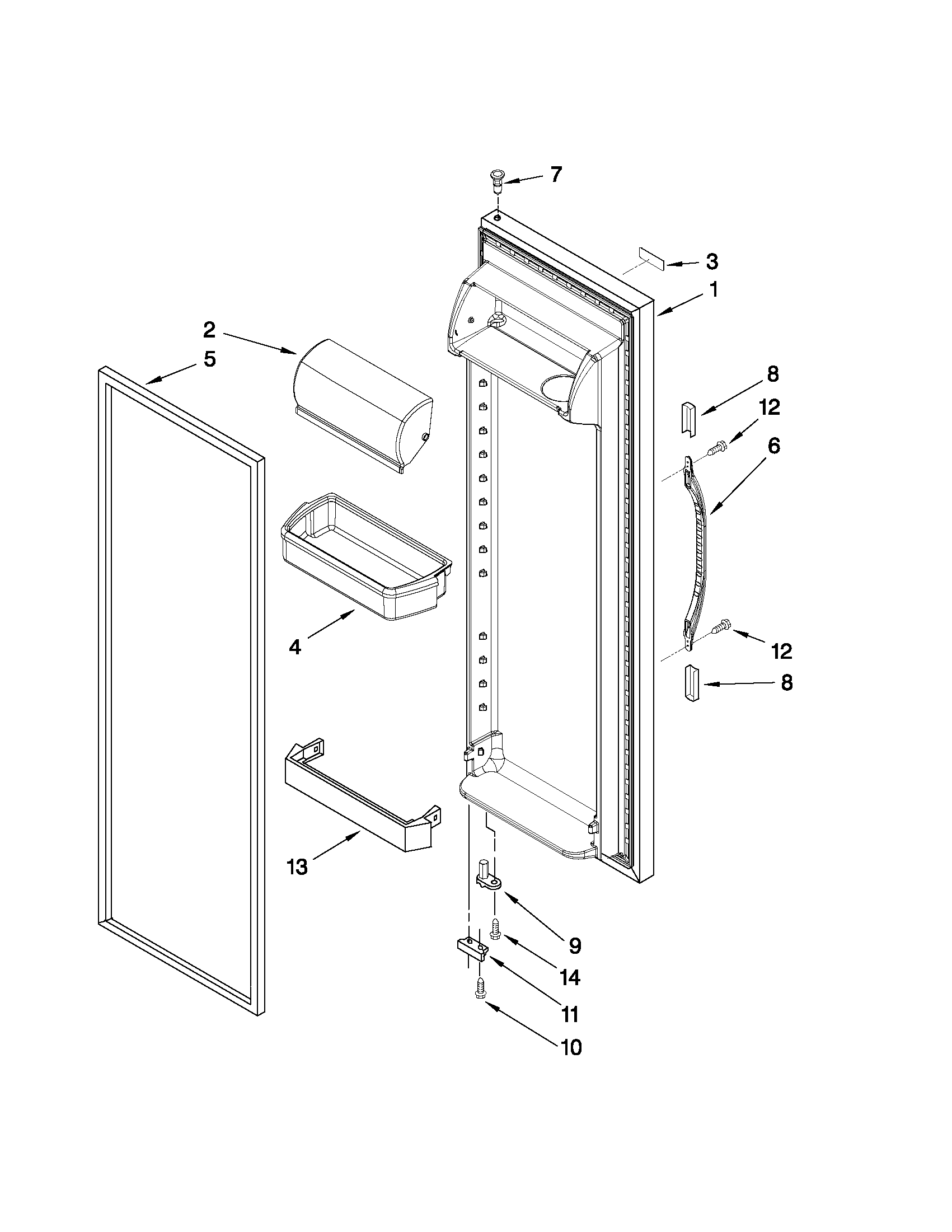 7
3
1
2
5
8
12
6
4
12
8
13
9
14
11
10