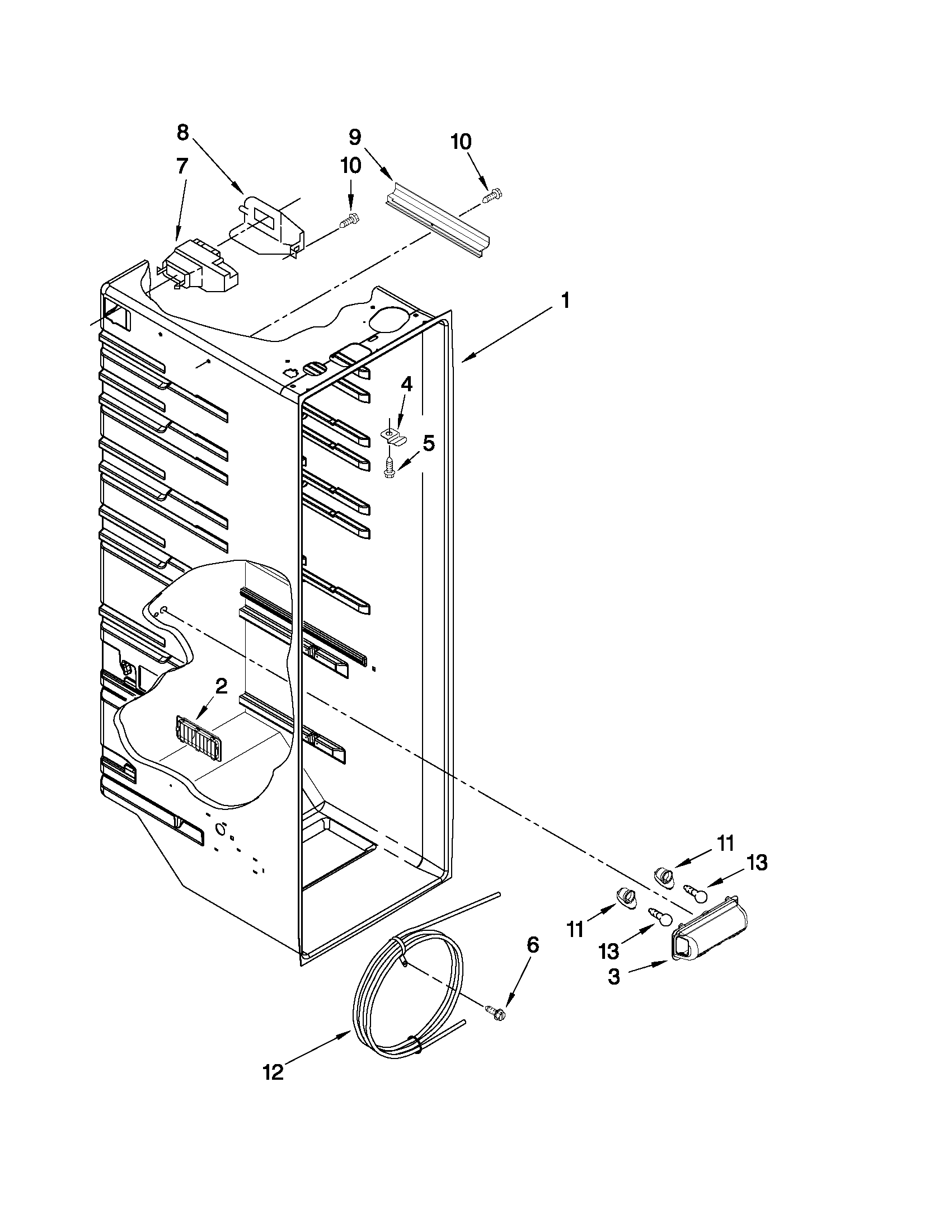 8
9
10
7
10
1
4
5
2
11
13
11
13
3
6
12