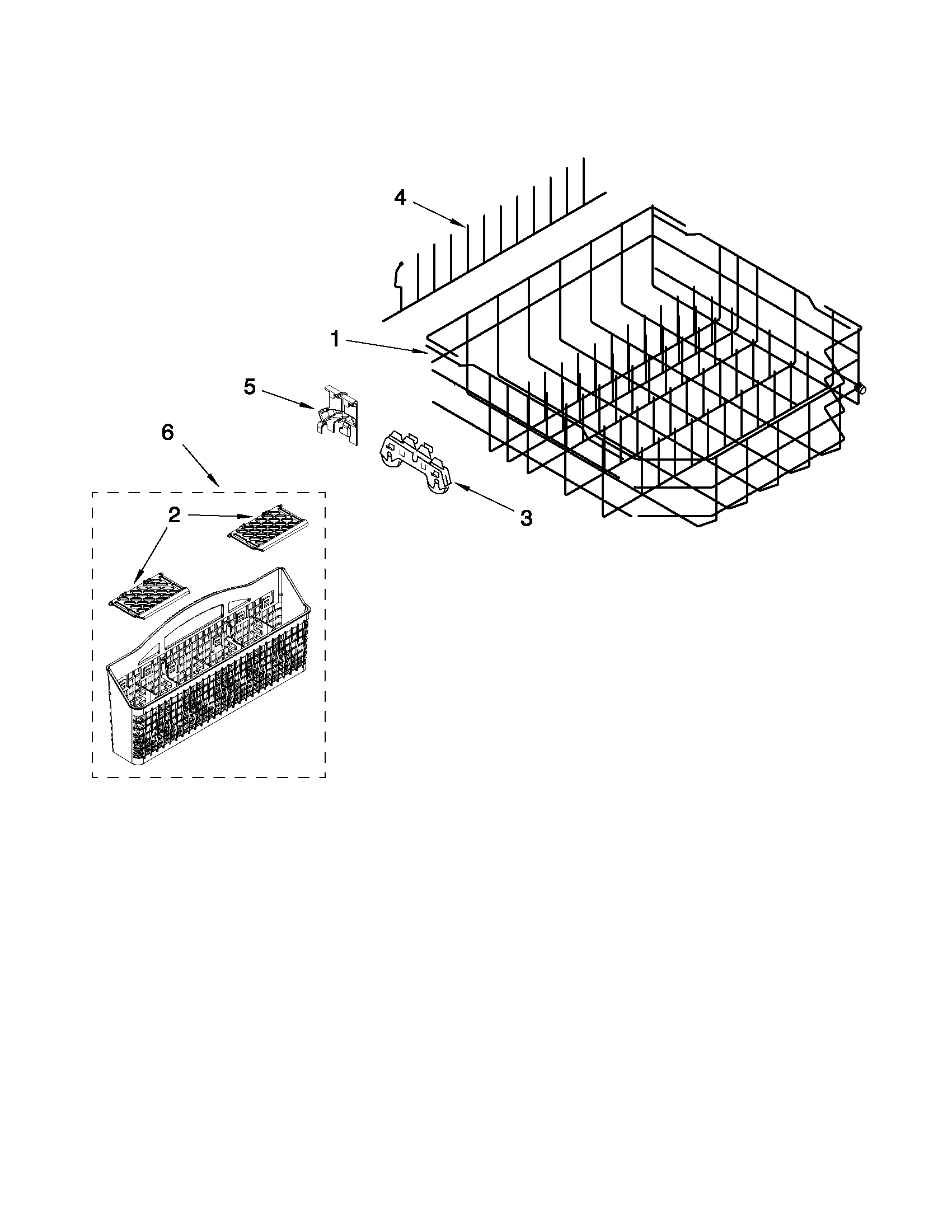 4
1
5
6
2
3