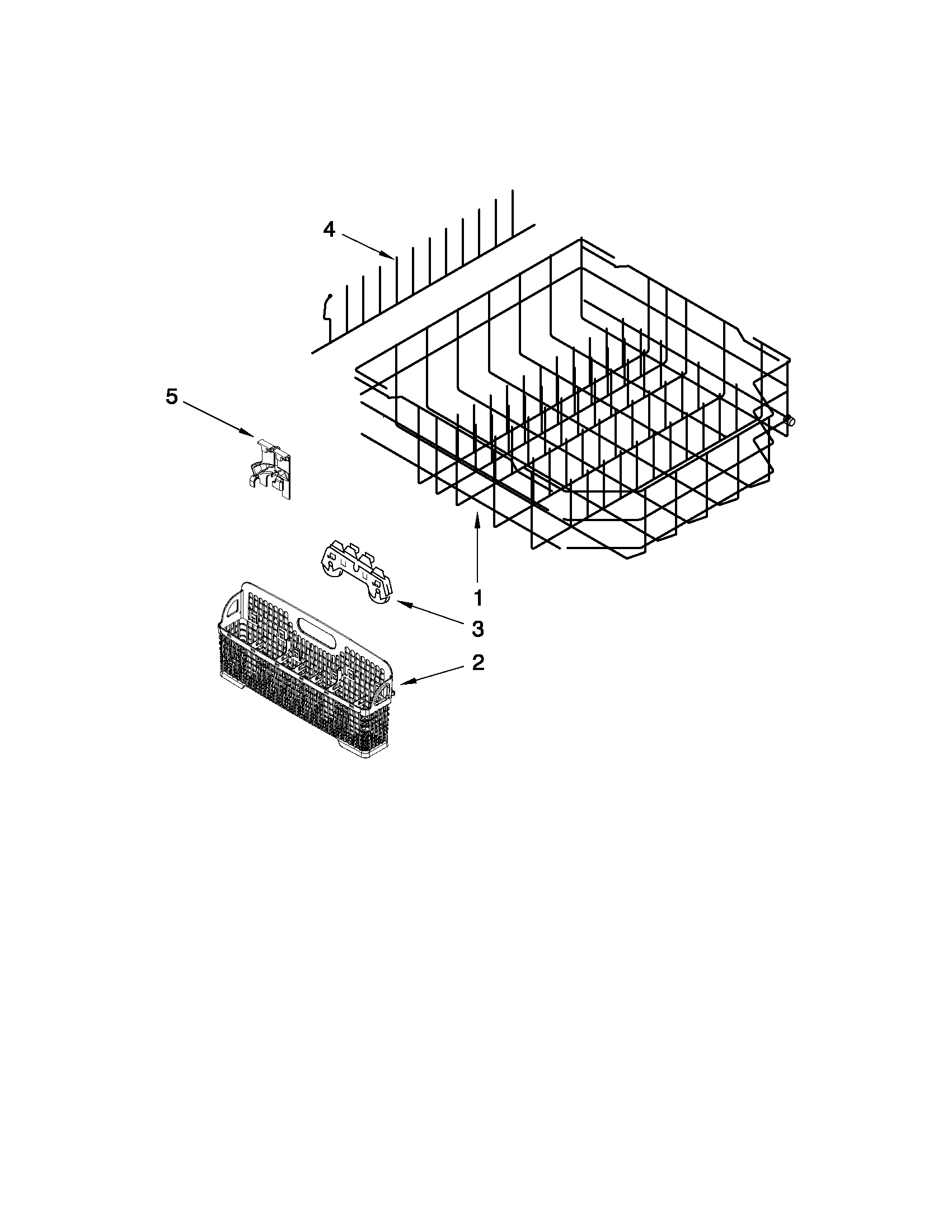 4

5

1

3

2