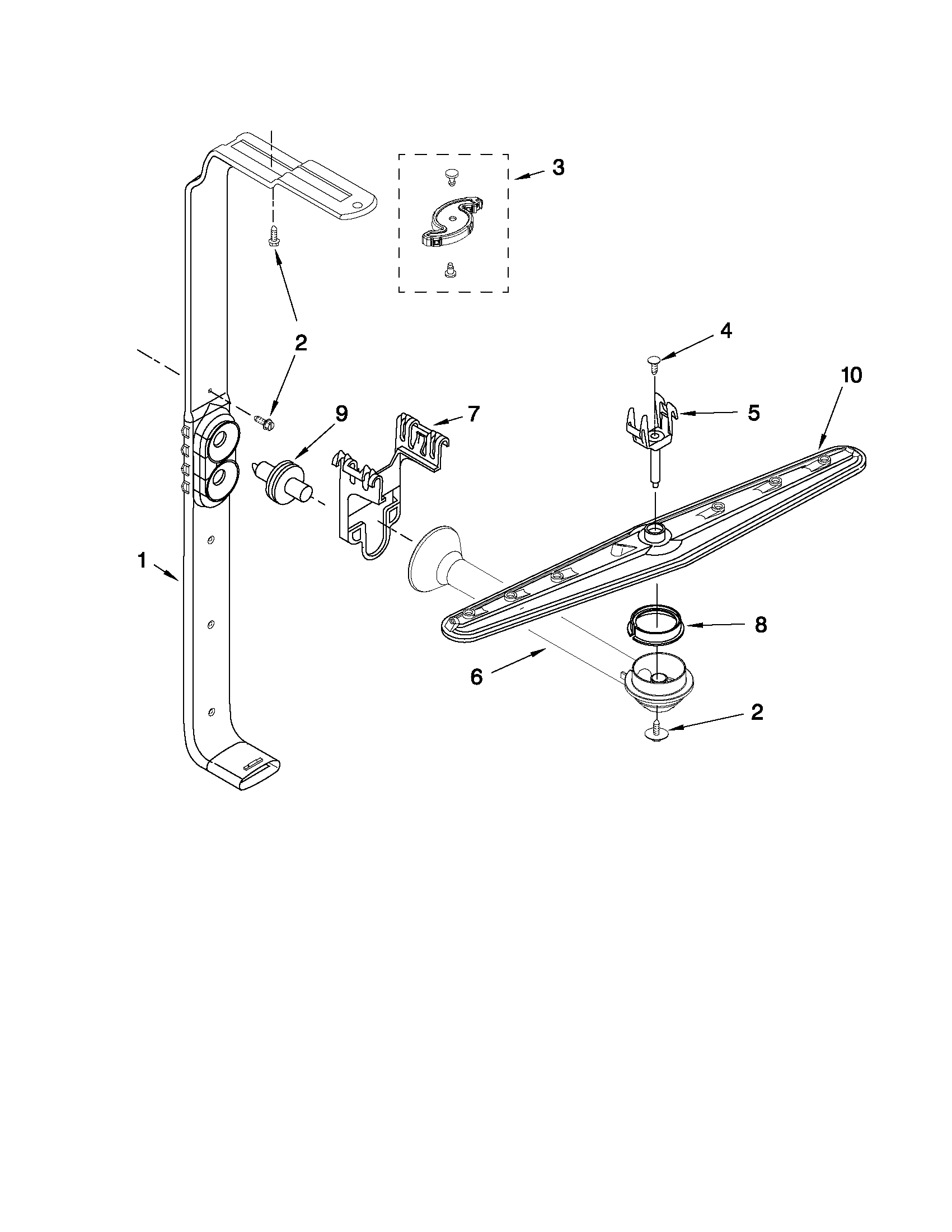 3

2

4

10

9

7

5

1

8

6

2