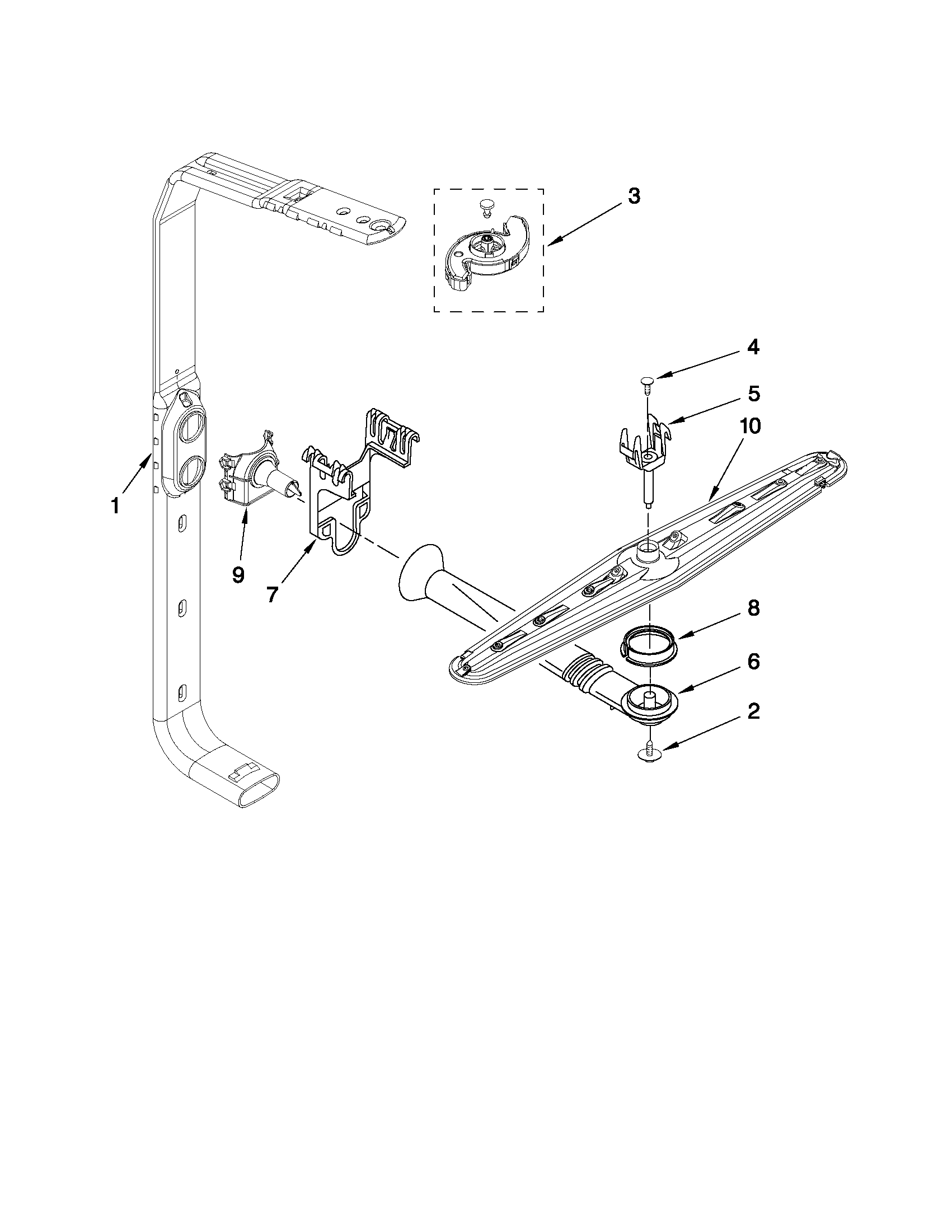 3

4

5

10

1

9

7

8

6

2