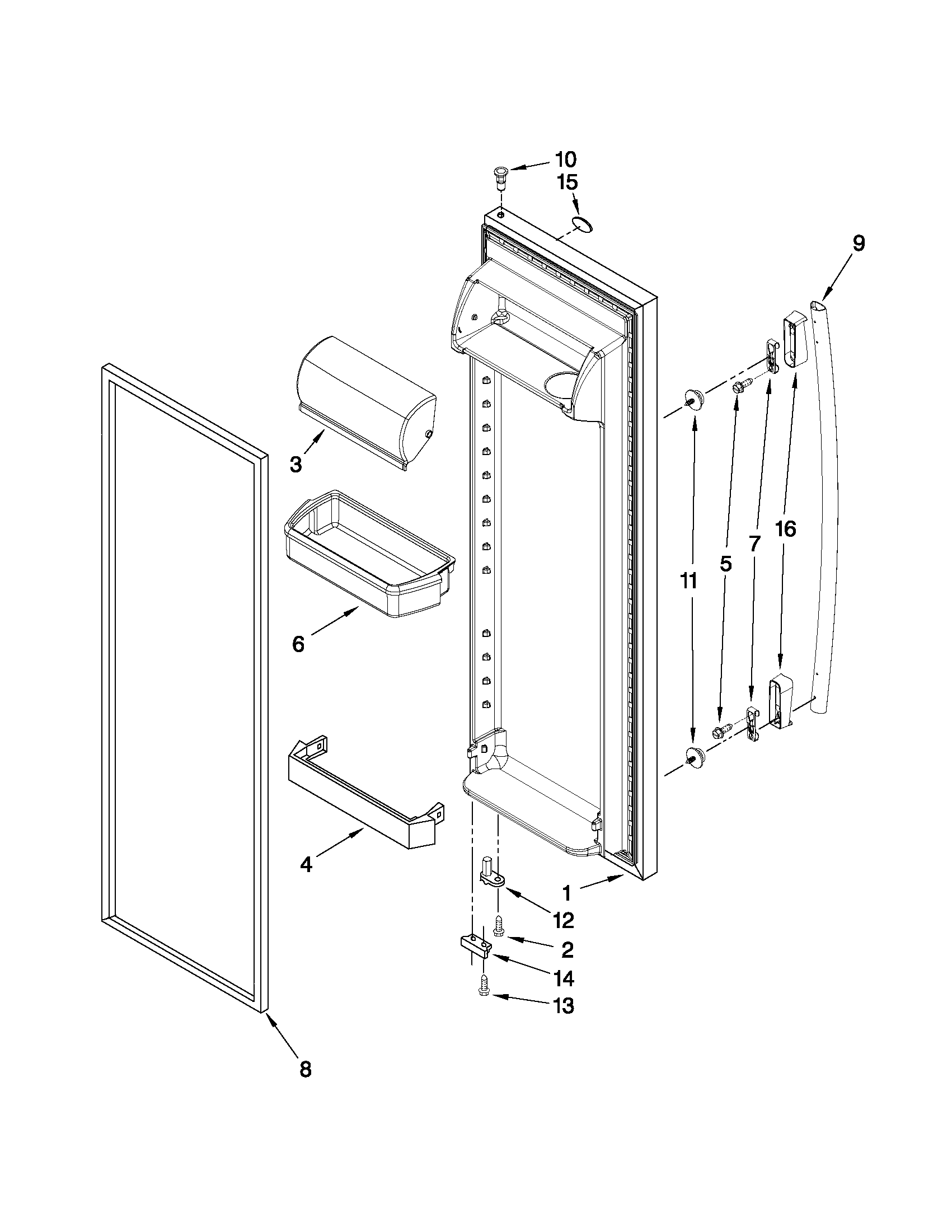 10
15
9
3
11
5
7
16
6
4
1
12
2
14
13
8