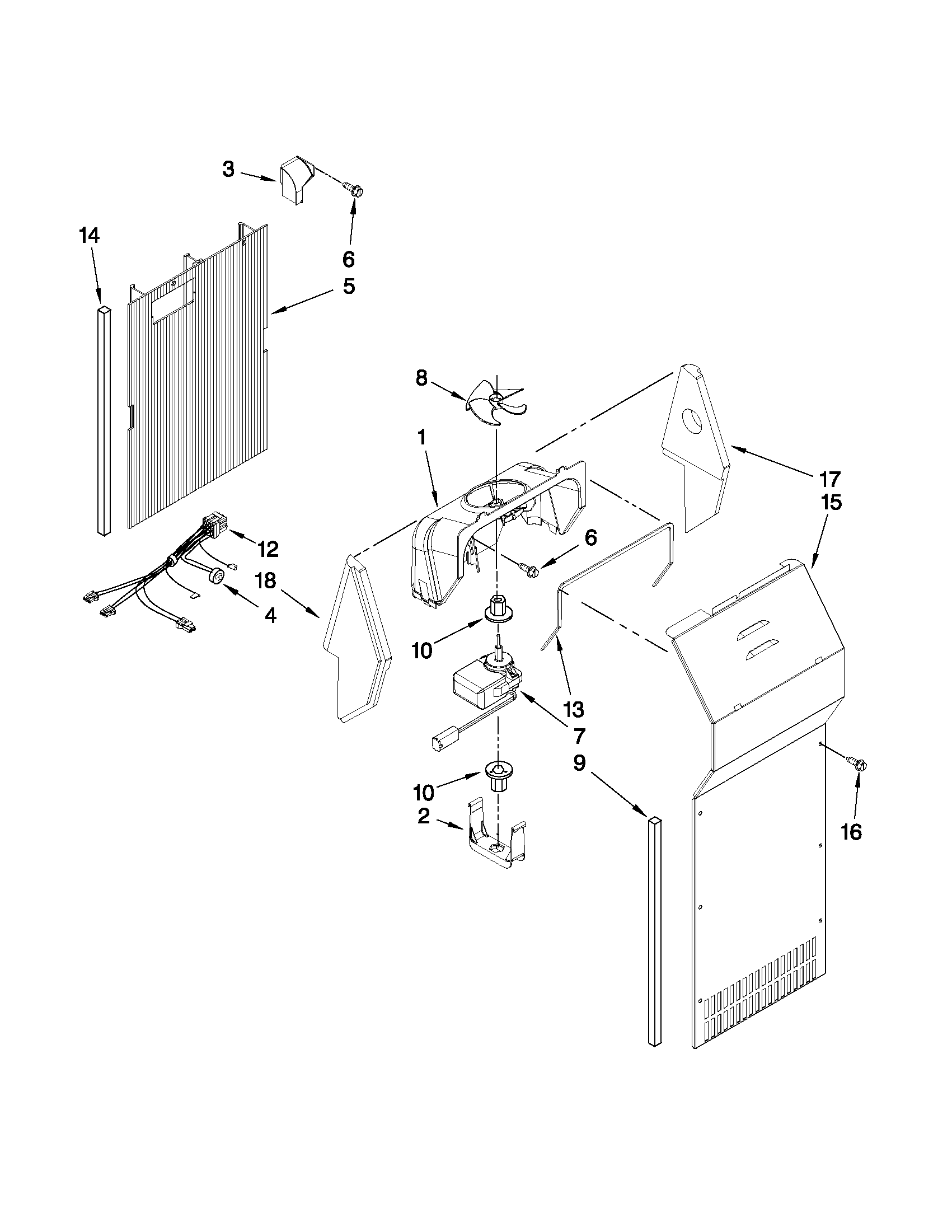 3
6
14
5
8
1
17
15
12
6
18
4
10
13
7
9
10
2
16