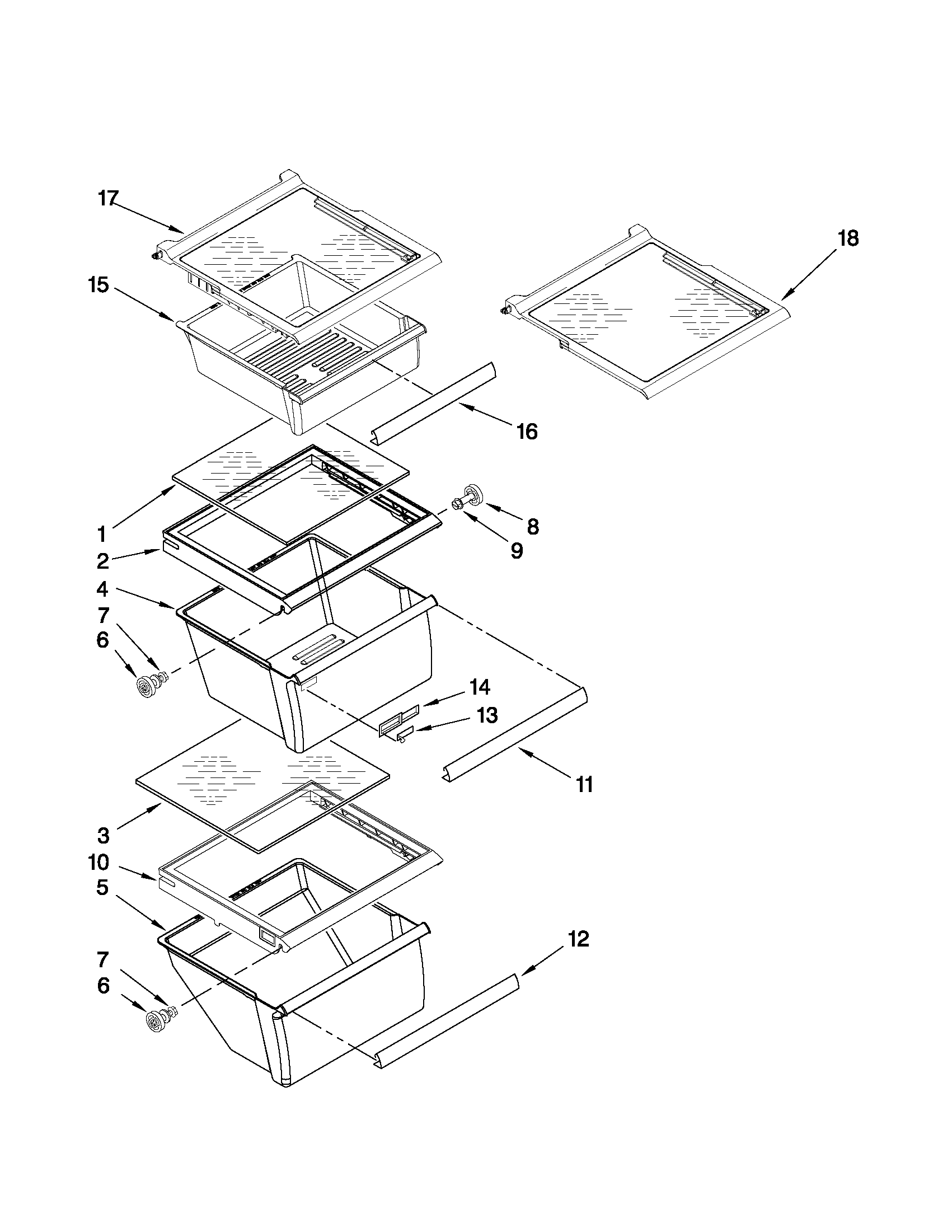 17
18
15
16
1
8
9
2
4
7
6
14
13
11
3
10
5
12
7
6