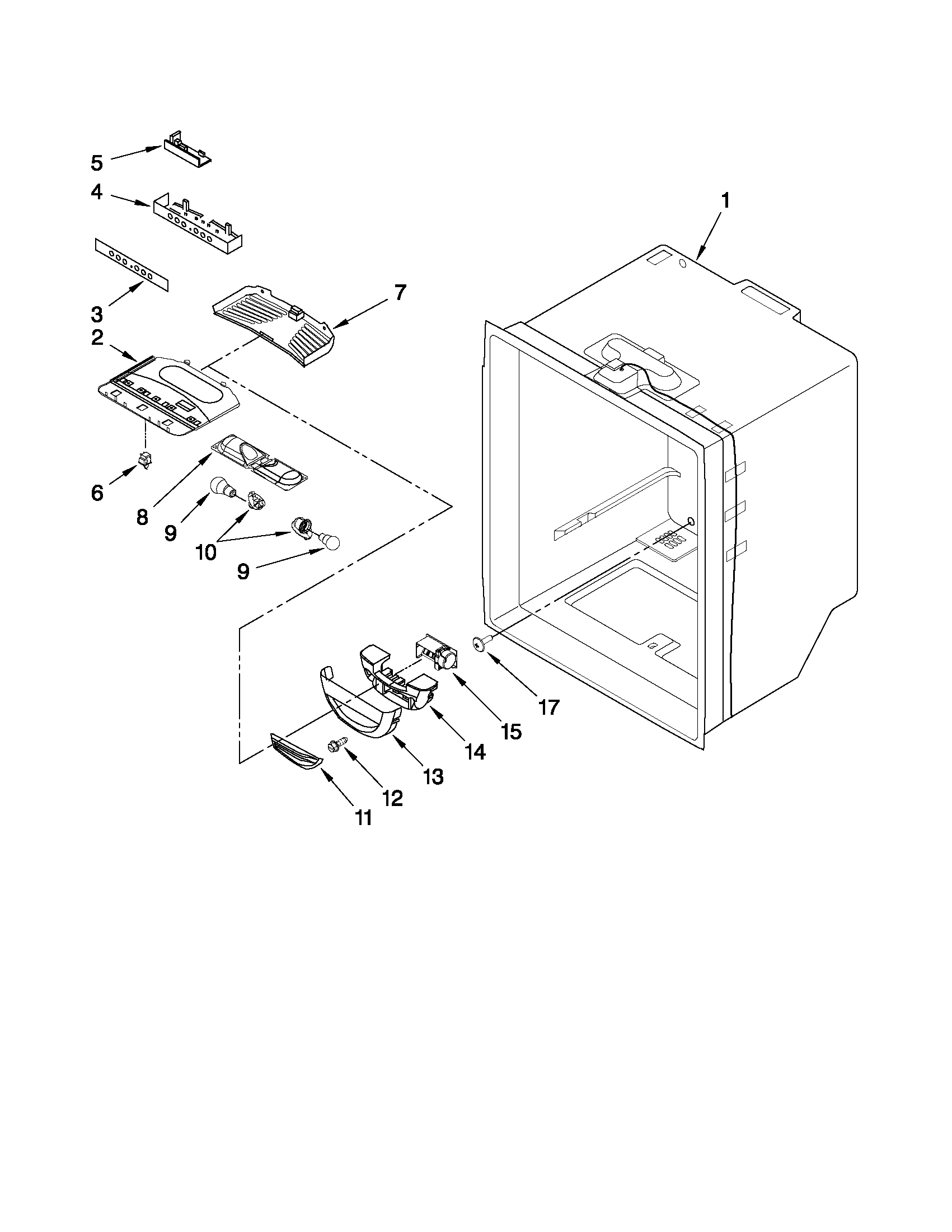 5
4
1
3
7
2
6
8
9
10
9
17
15
14
13
12
11