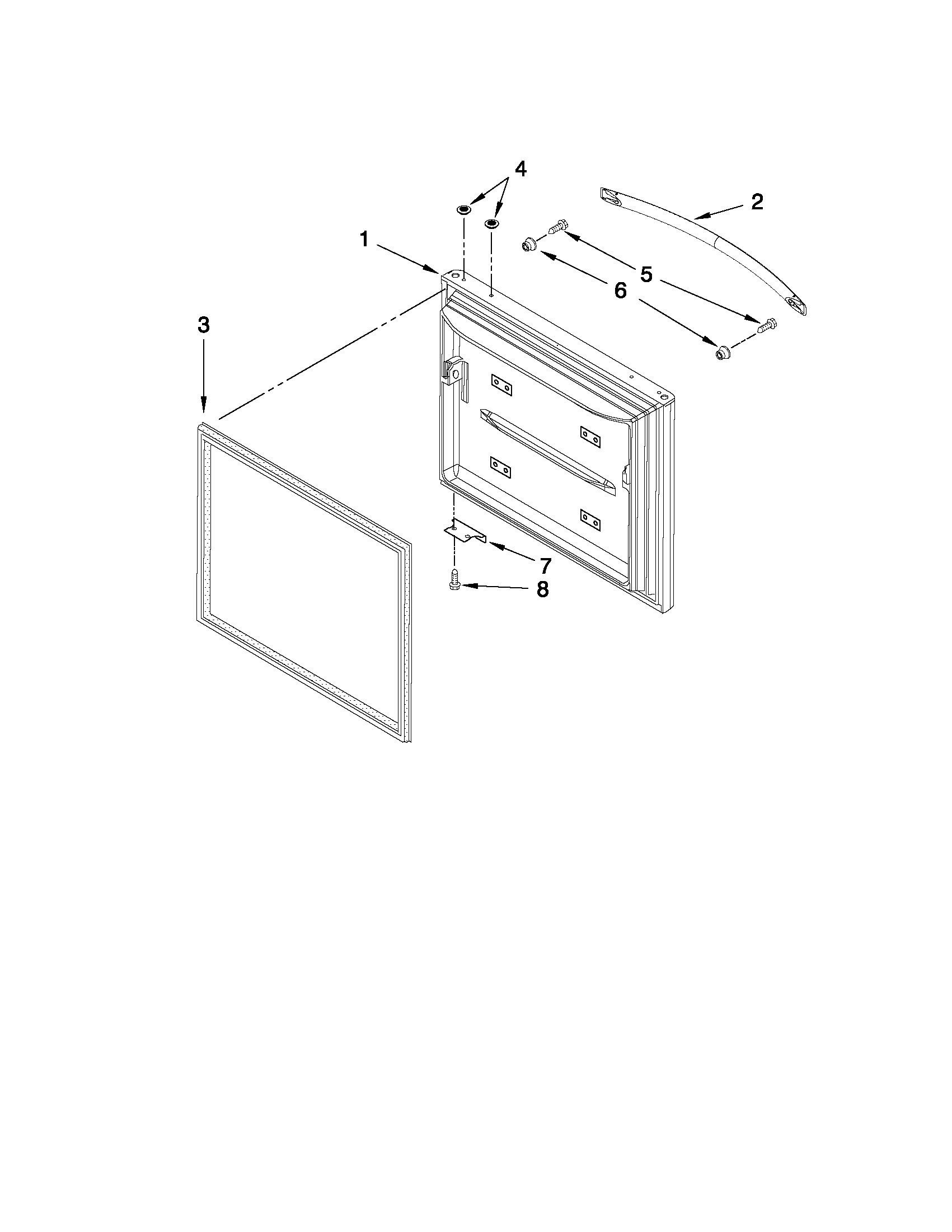 4
2
1
5
6
3
7
8