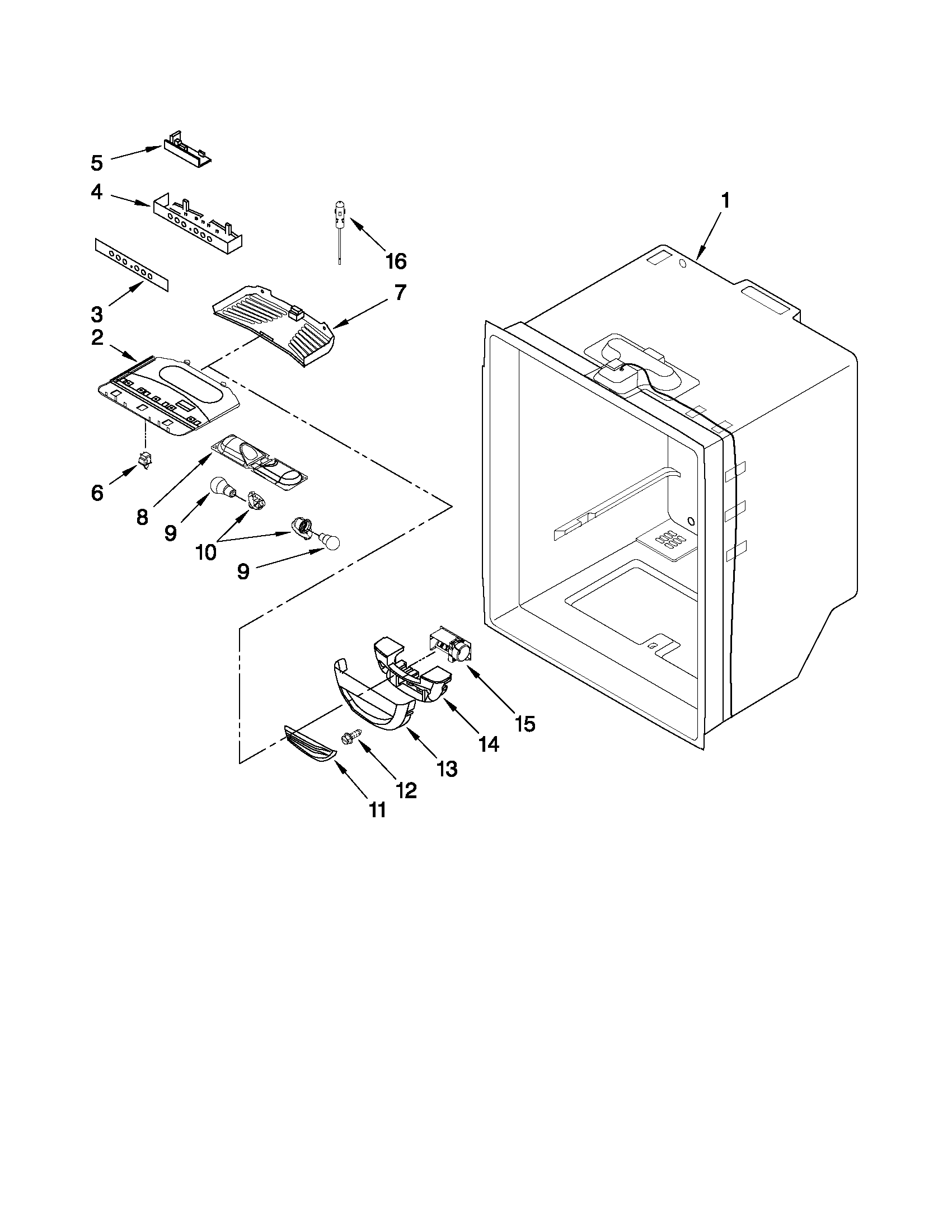 5
4
1
16
3
7
2
6
8
9
10
9
15
14
13
12
11