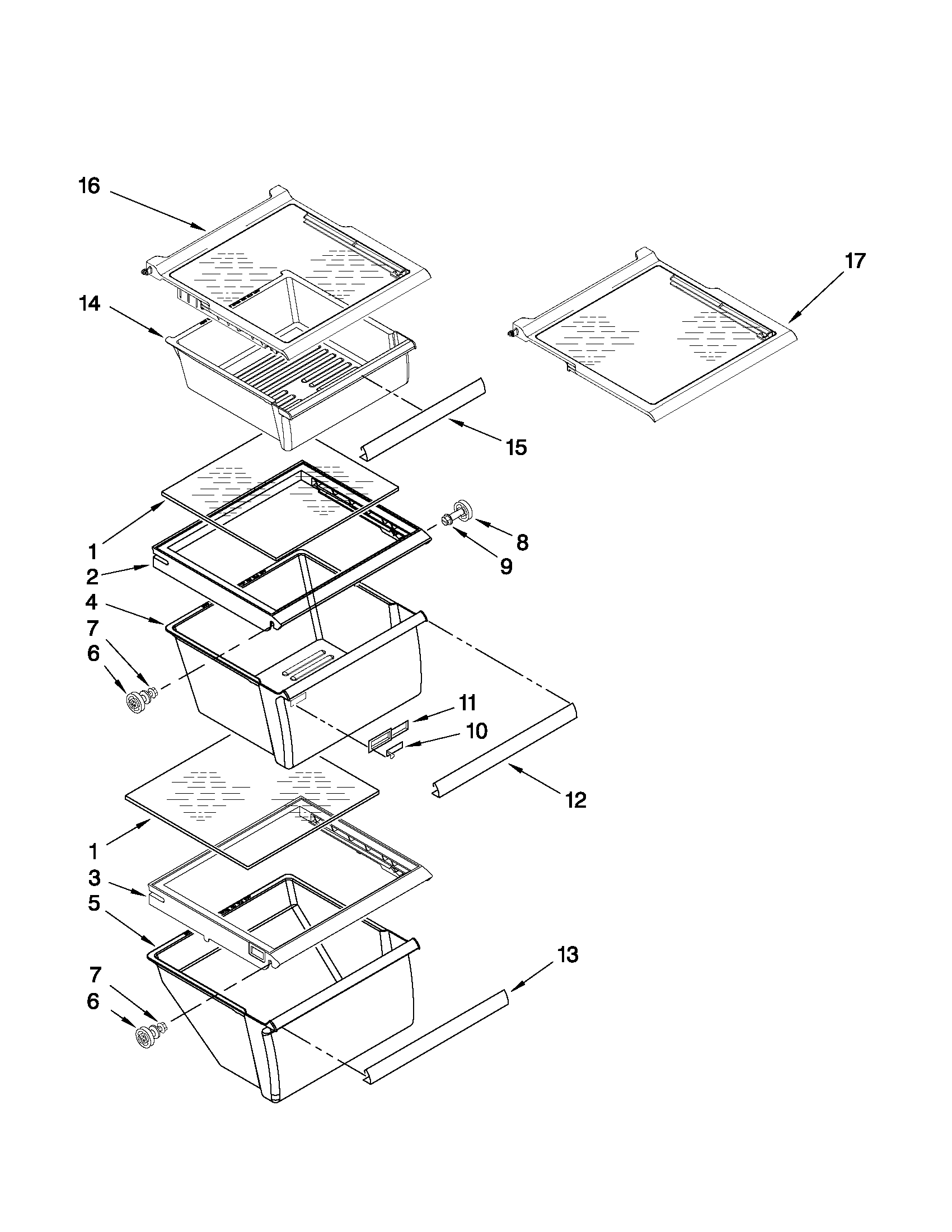 16
17
14
15
1
8
9
2
4
7
6
11
10
12
1
3
5
13
7
6