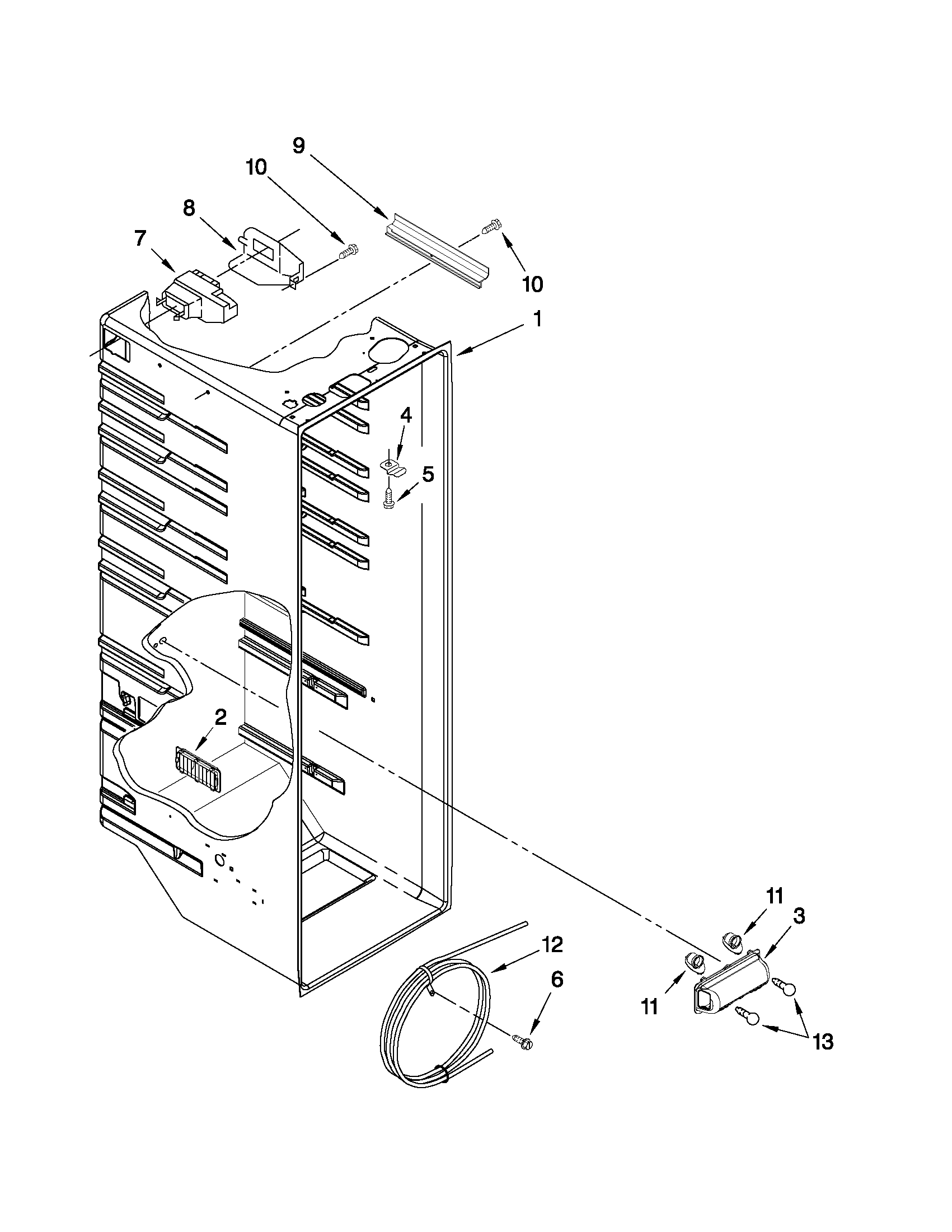 9
10
8
7
10
1
4
5
2
11
3
12
6
11
13