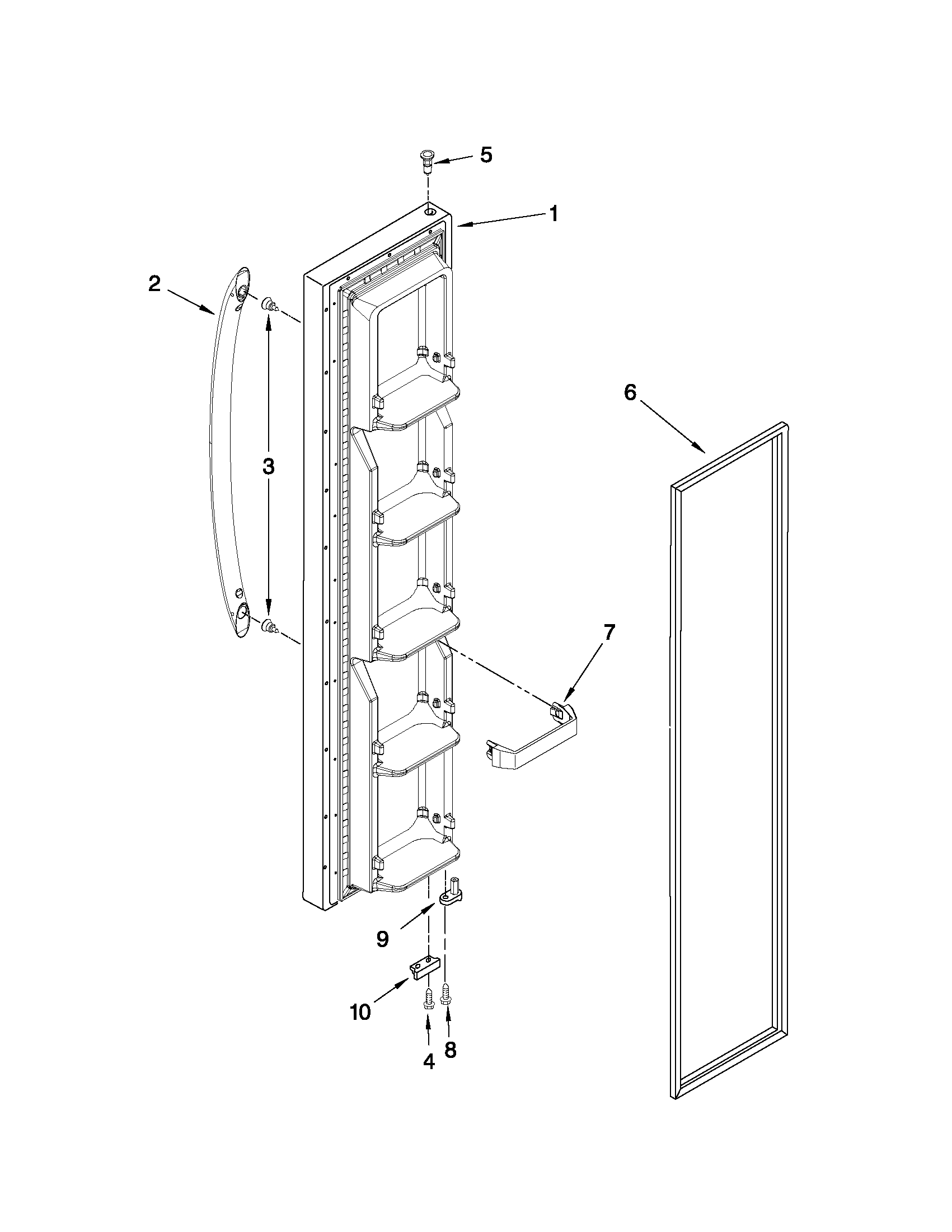 5
1
2
3
6
7
9
10
4
8