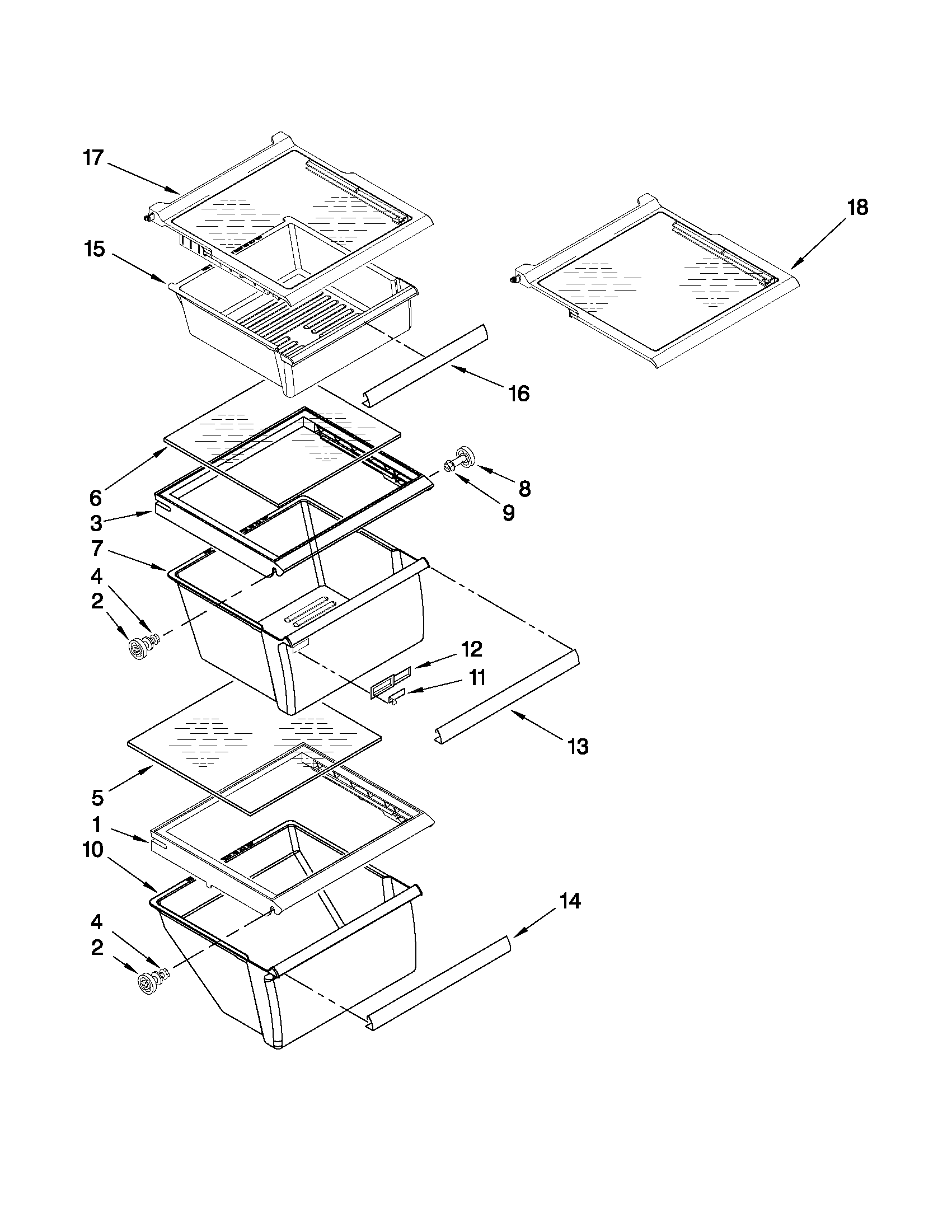 17
18
15
16
6
8
9
3
7
4
2
12
11
13
5
1
10
14
4
2