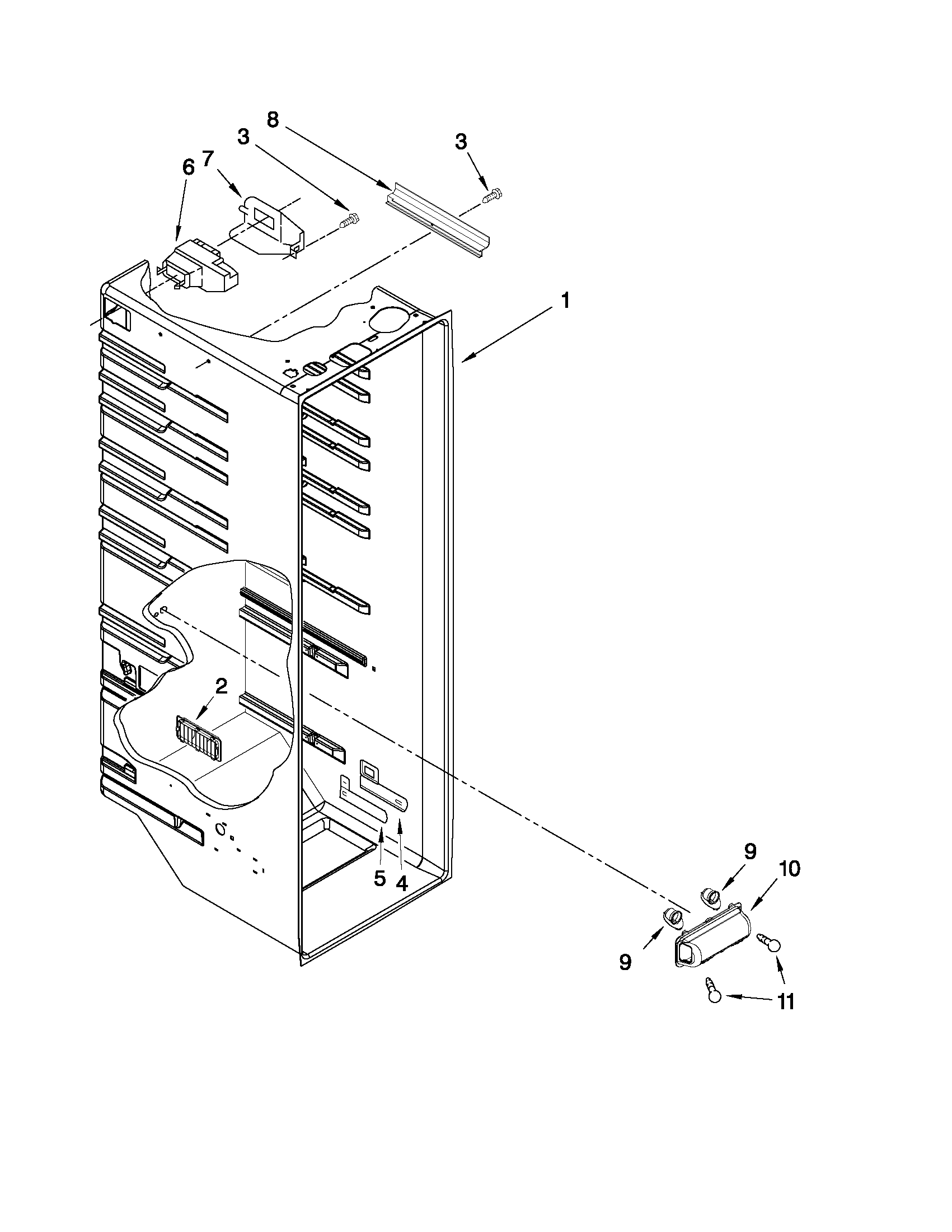 8
3
3
7
6
1
2
5
4
9
10
9
11