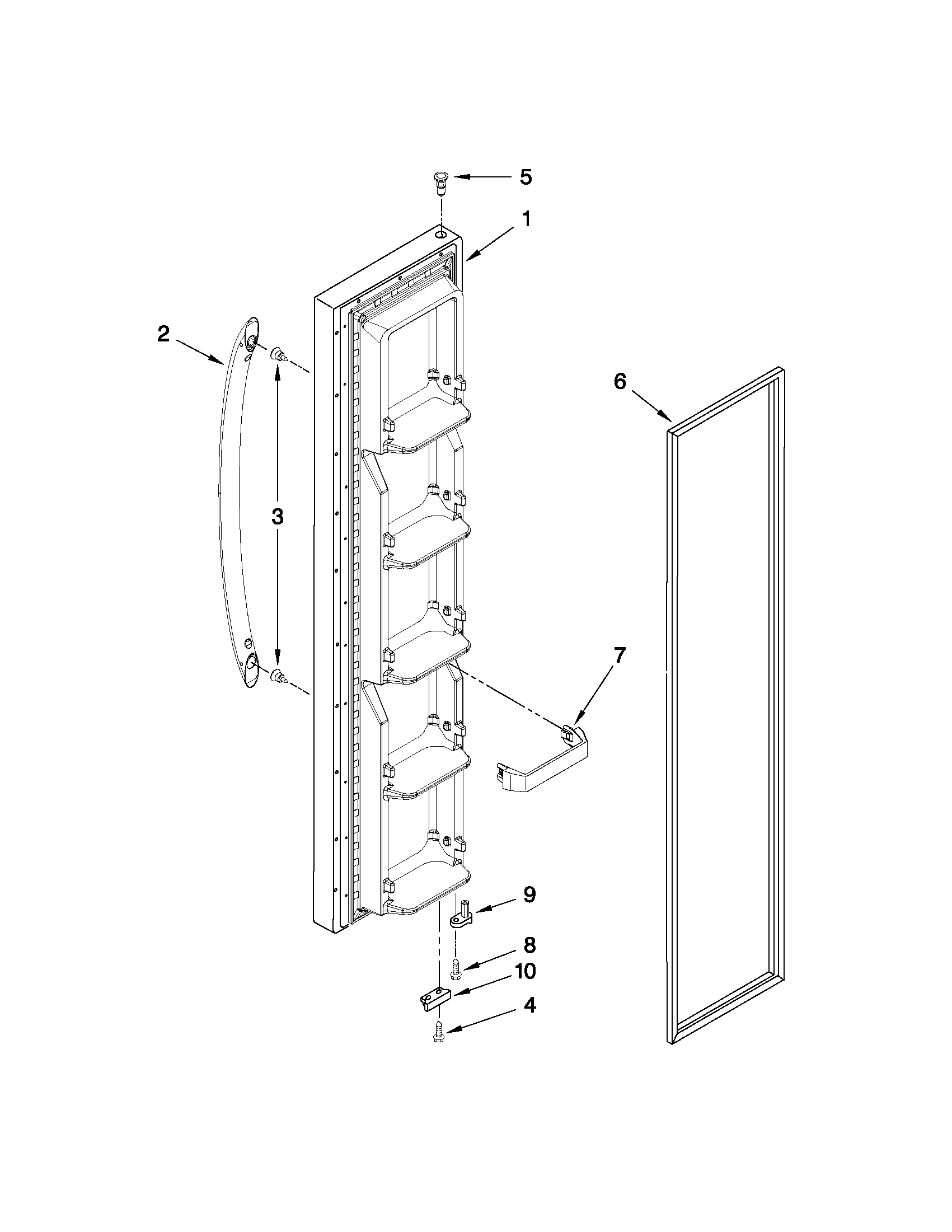 5
1
2
6
3
7
9
8
10
4