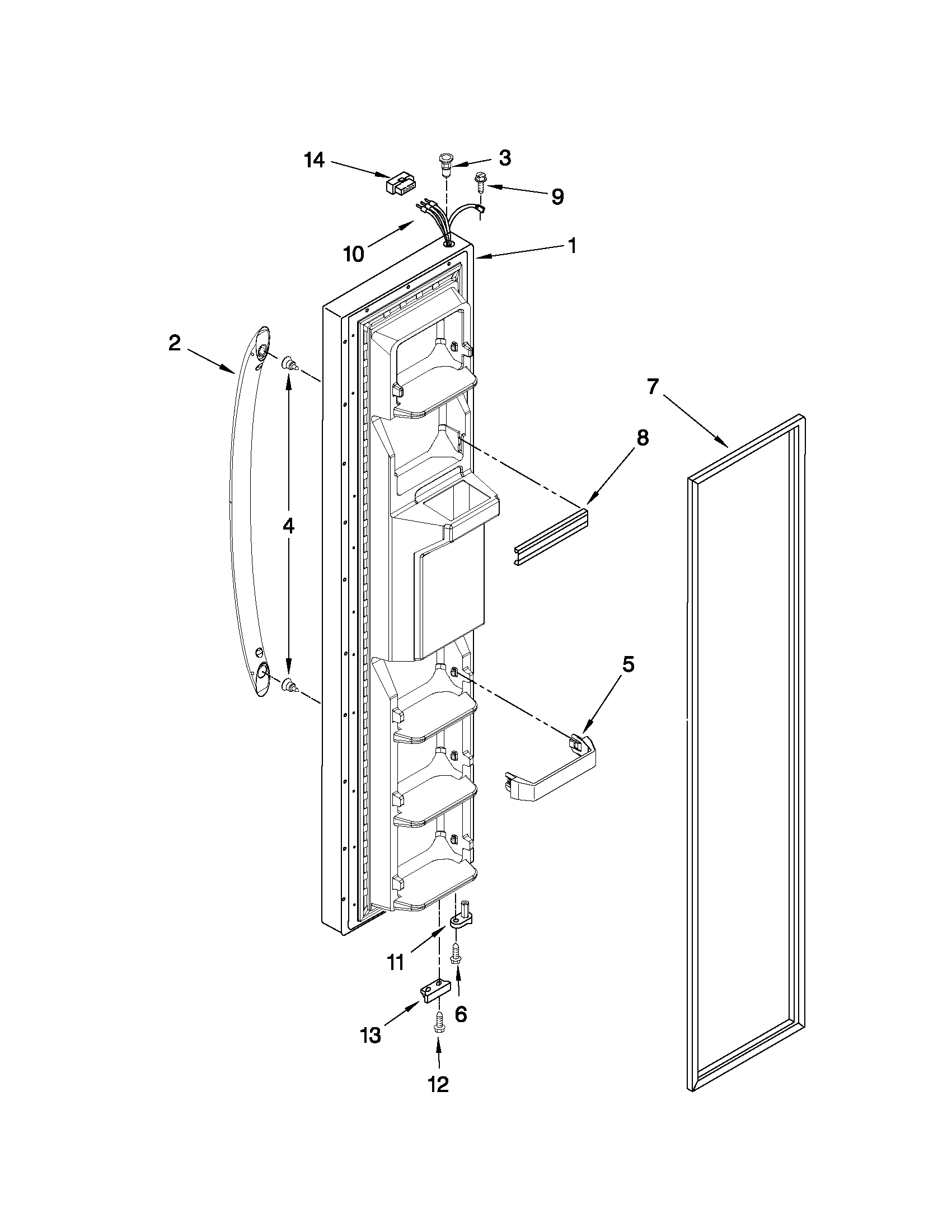 14
3
9
10
1
2
7
8
4
5
11
6
13
12