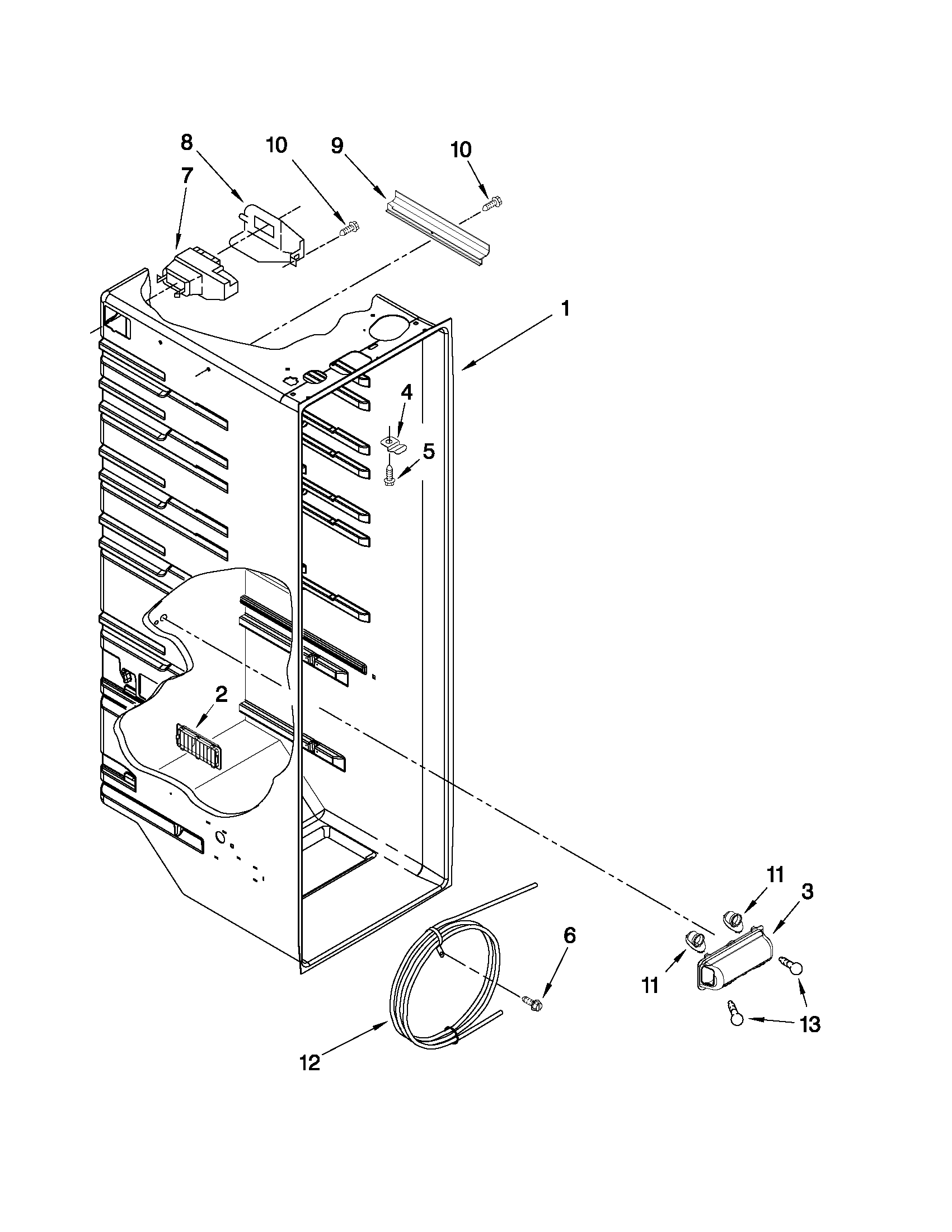 8
10
9
10
7
1
4
5
2
11
3
6
11
13
12