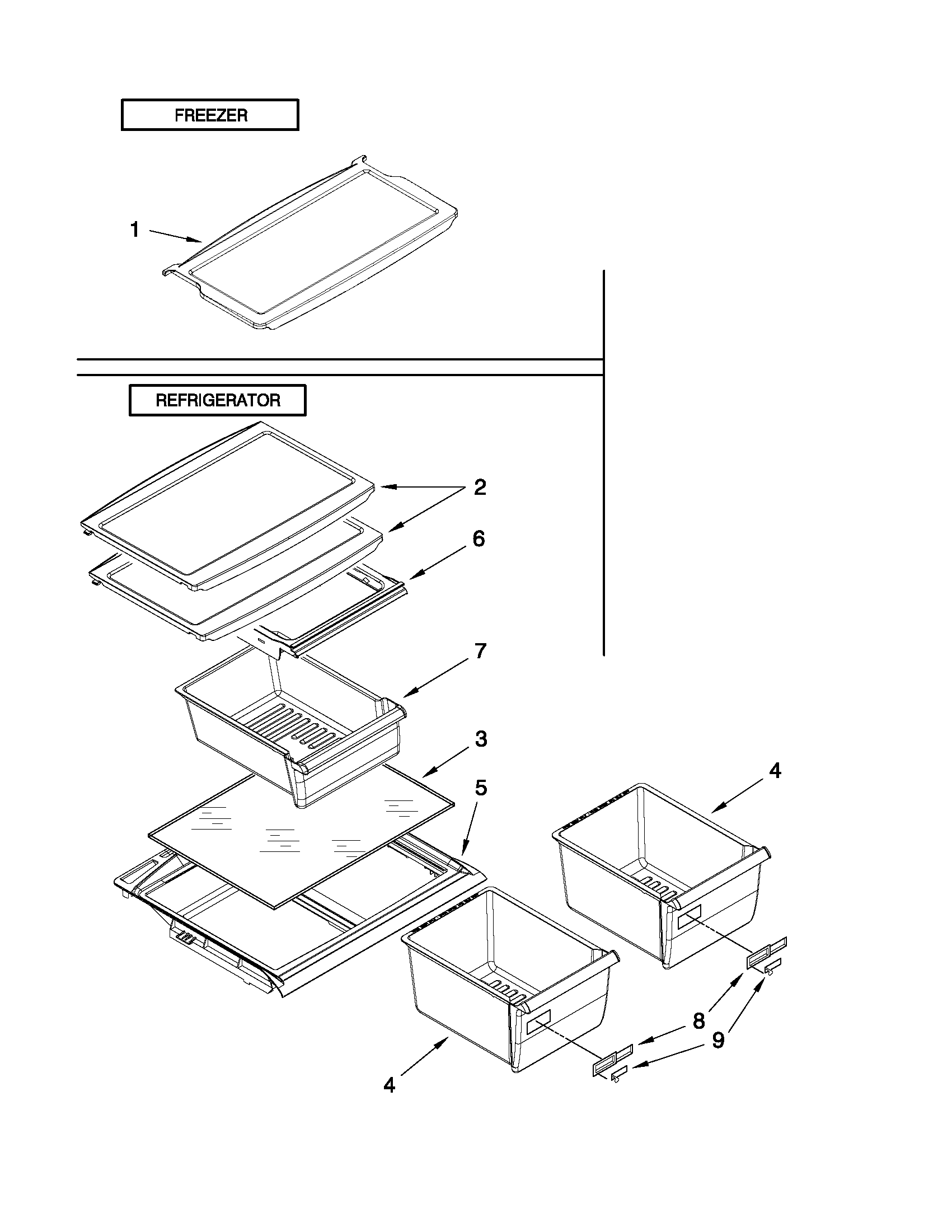 FREEZER

1

REFRIGERATOR

2

6

7

3

5

4

8

9

4