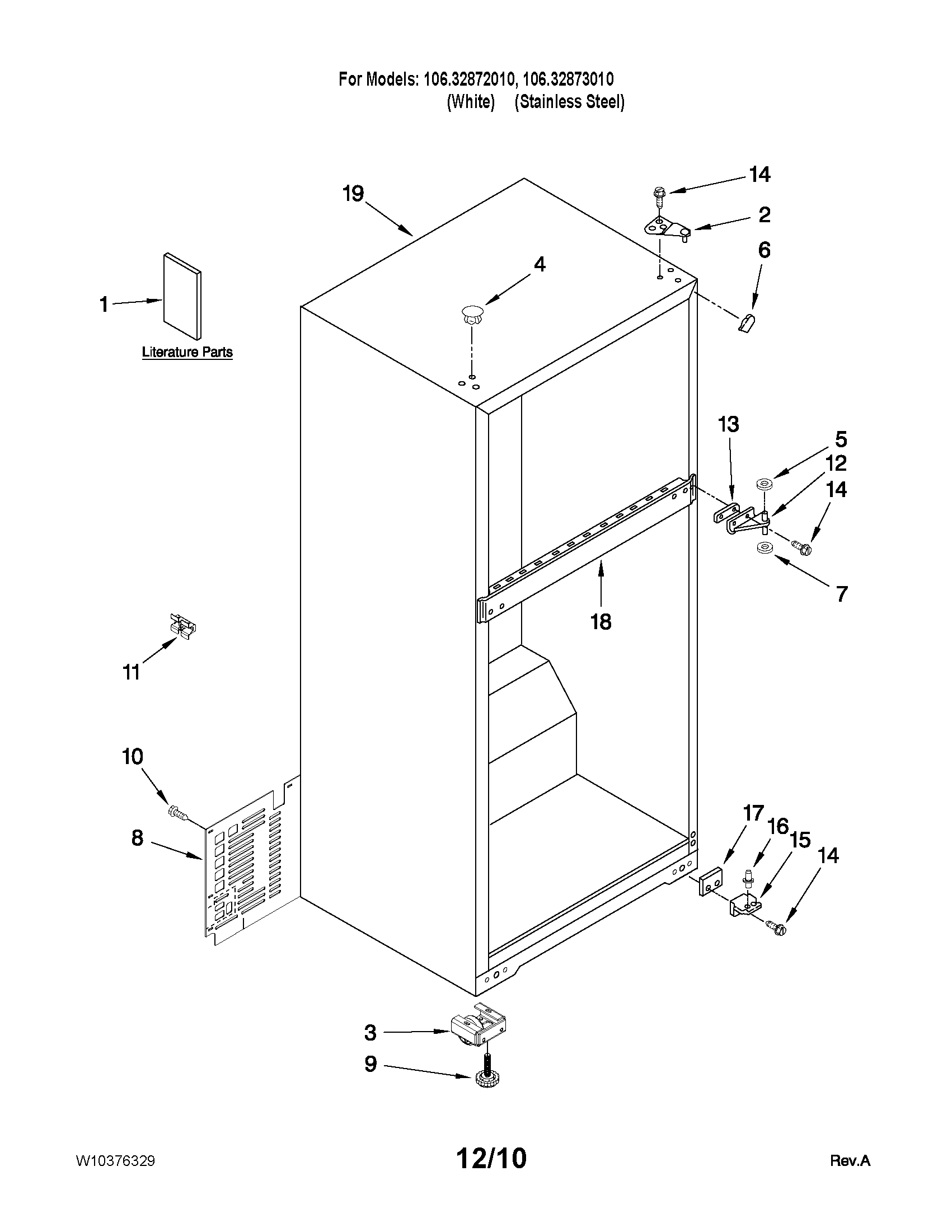 For Models: 106.32872010, 106.32873010
(White) (Stainless Steel)

19

14

2

6

4

1

Literature Parts

13

5

12

14

7

18

11

10

8

17

16

15

14

3

9

W10376329

12/10

Rev.A