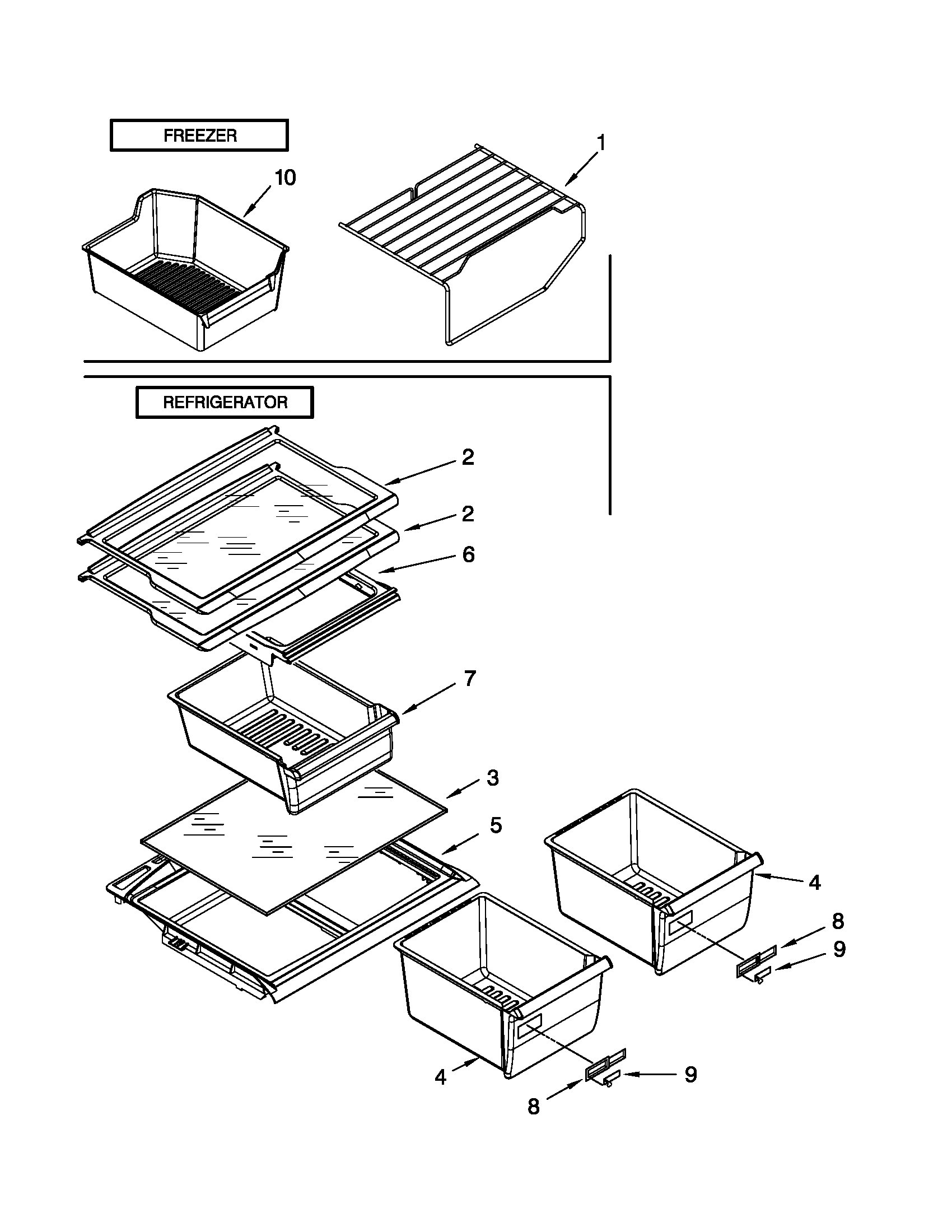 FREEZER

10

1

REFRIGERATOR

2

2

6

7

3

5

4

8

9

4

9

8