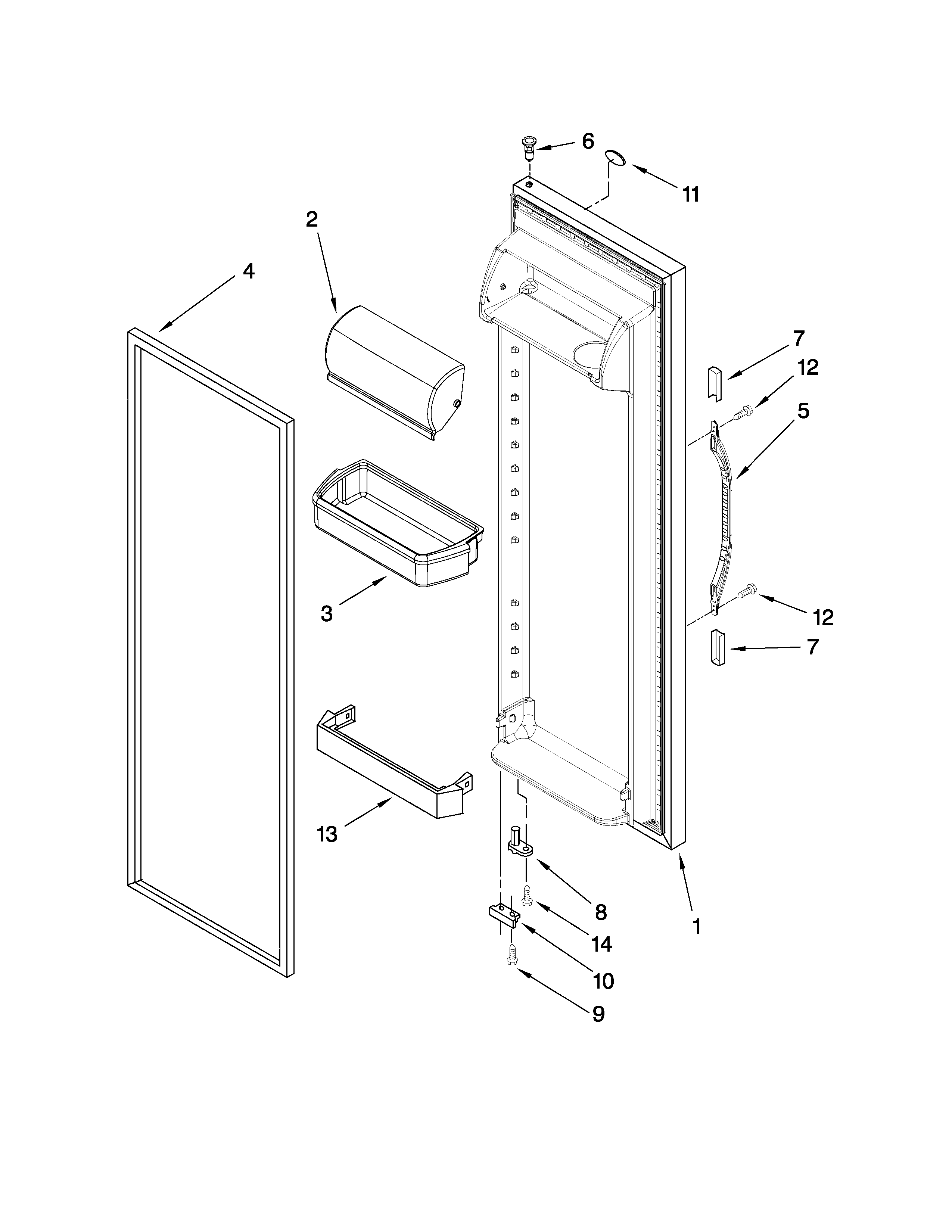 6
11
2
4
7
12
5
3
12
7
13
8
14
1
10
9