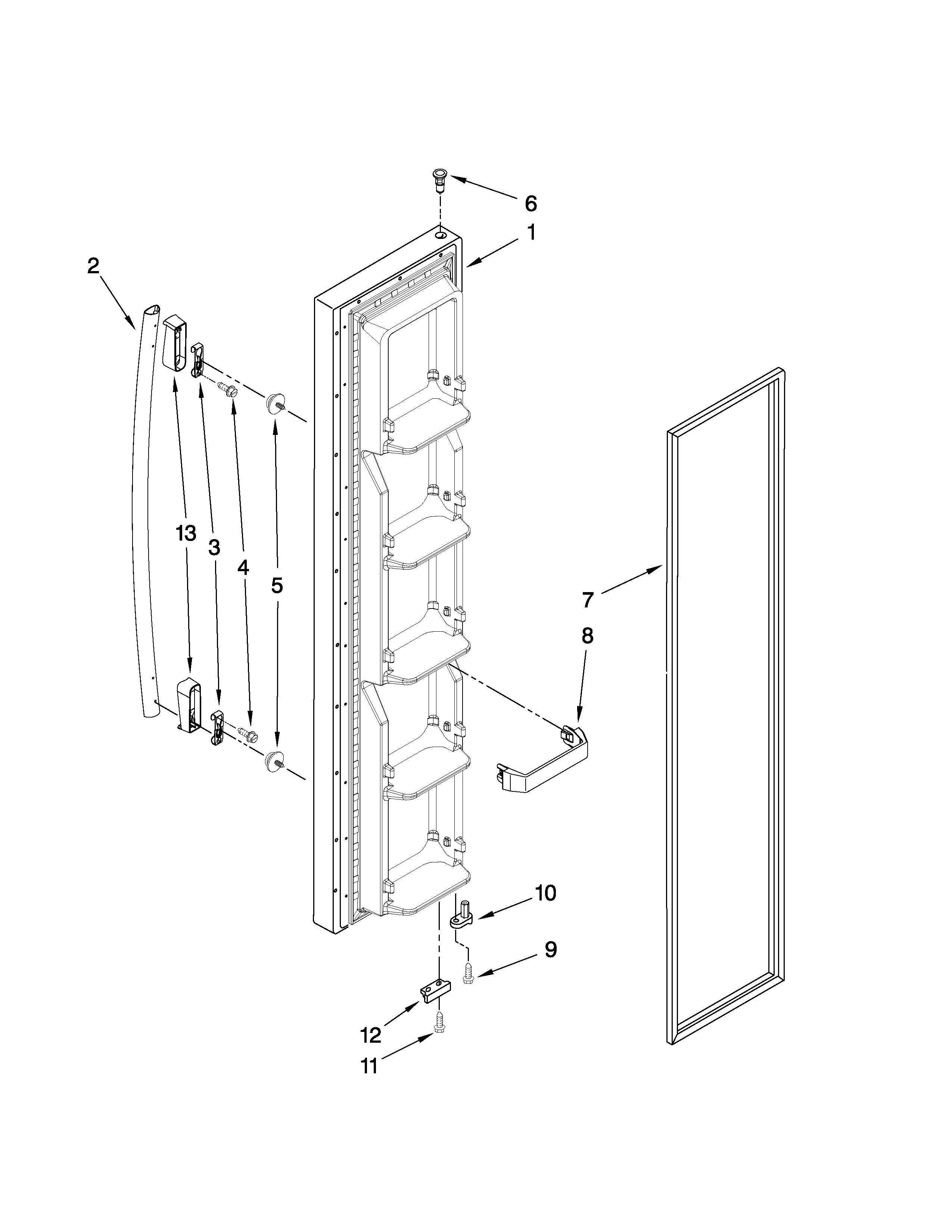 6
1
2
13
3
4
5
7
8
10
9
12
11