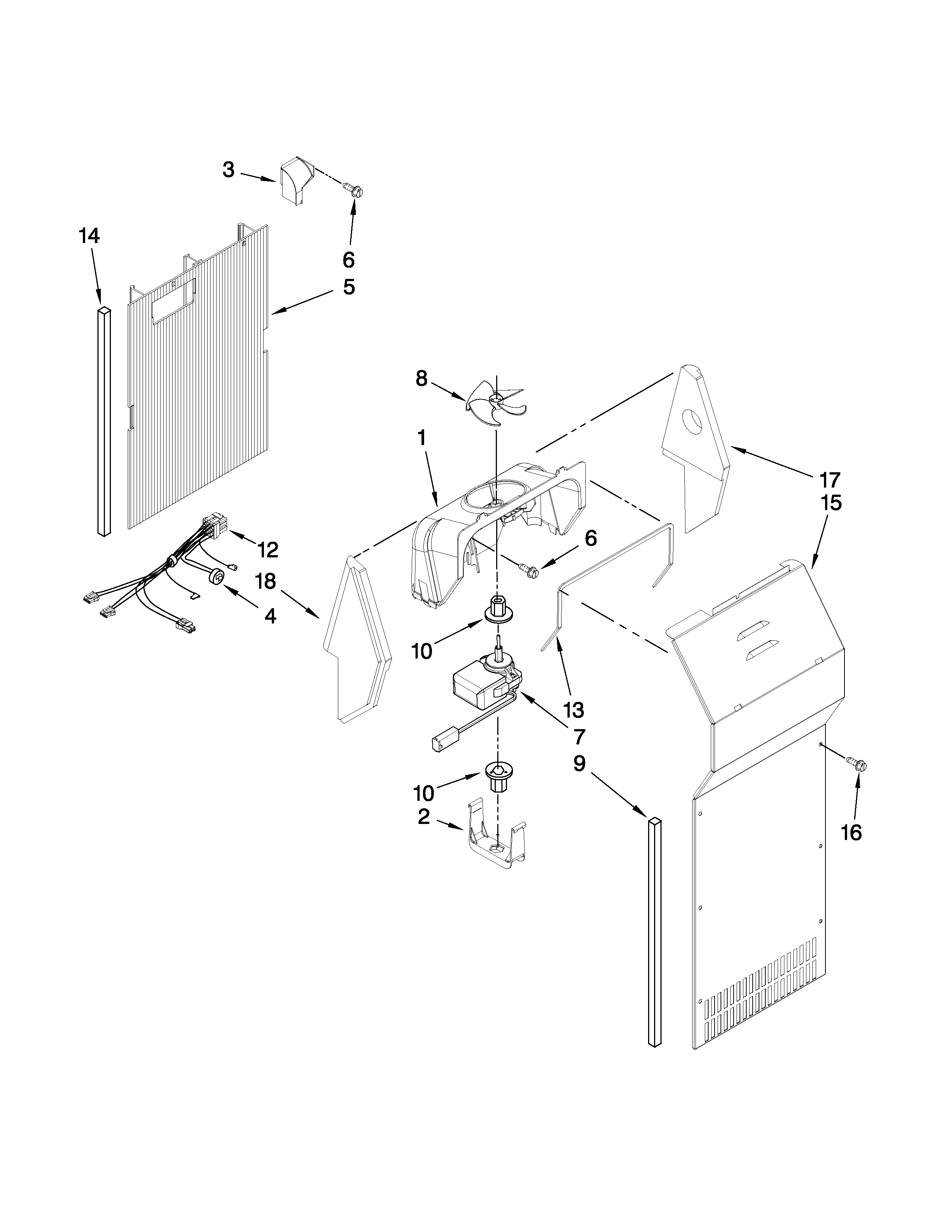 3
6
14
5
8
1
17
15
12
6
18
4
10
13
7
9
10
2
16