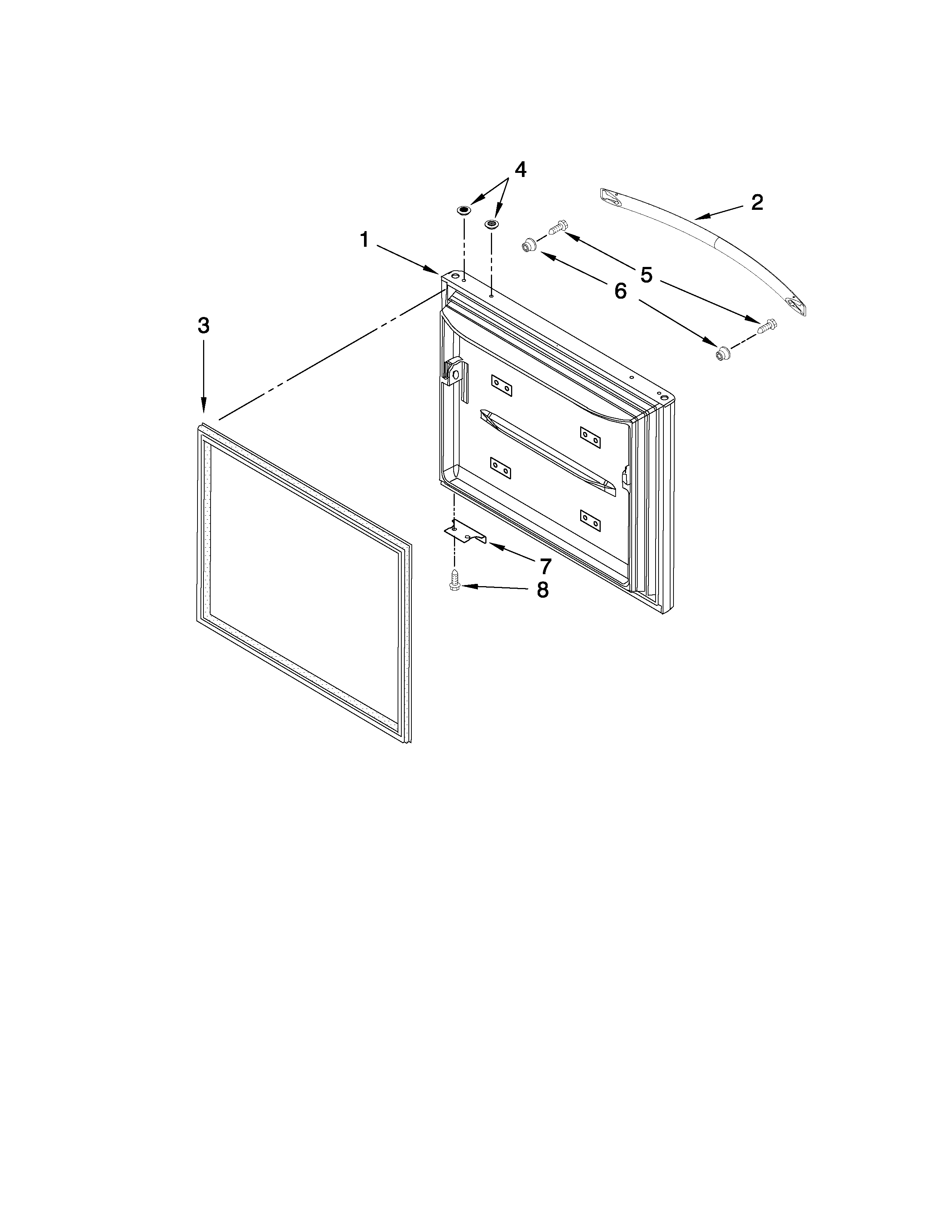 4
2
1
5
6
3
7
8