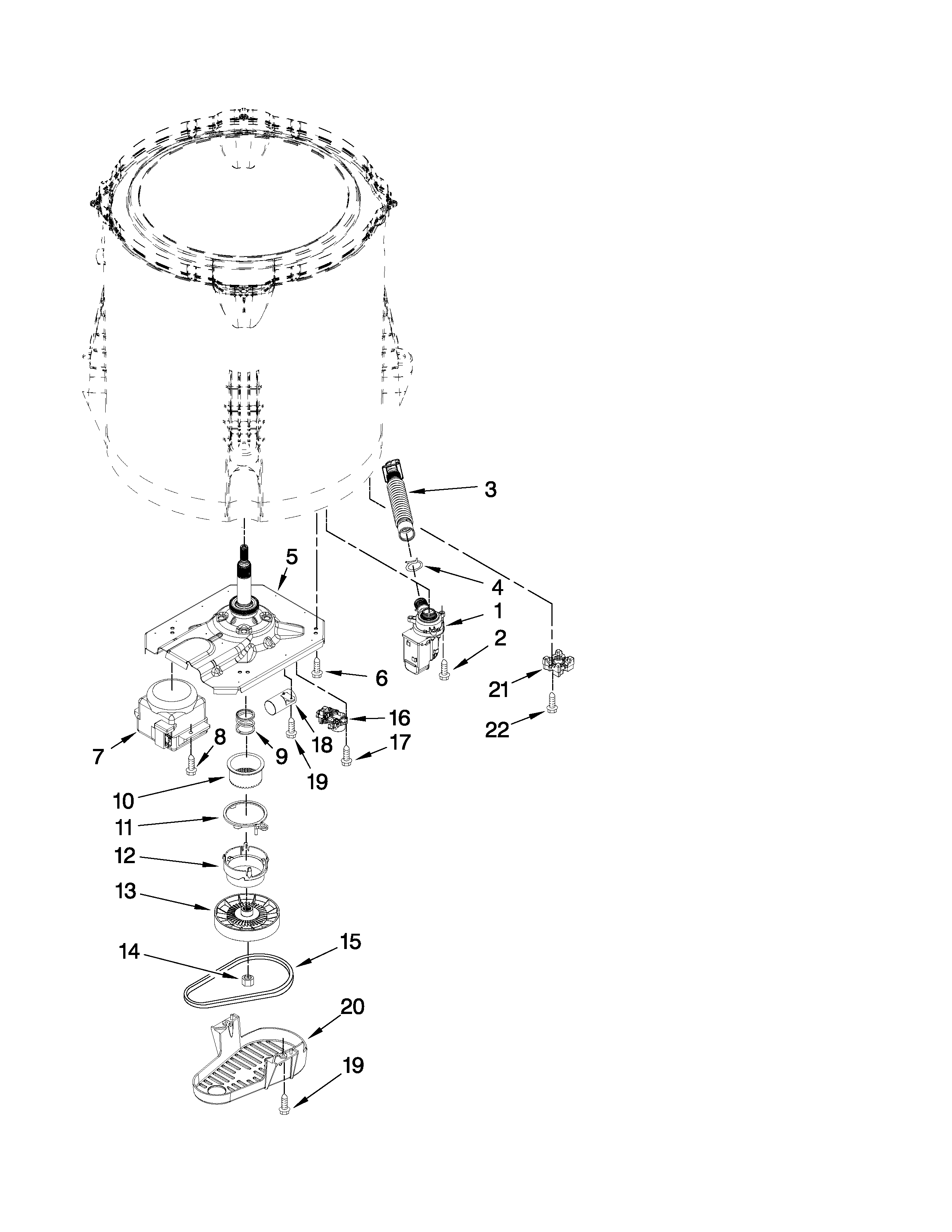 3
5
4
1
2
6
21
16
22
7
8
9
18
17
19
10
11
12
13
14
15
20
19